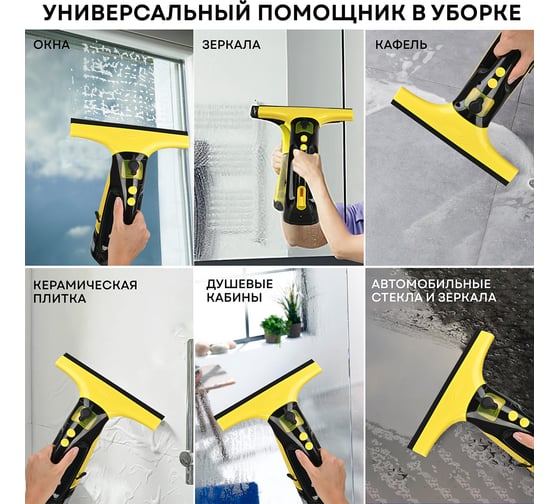 УНИВЕРСАЛЬНЫЙ ПОМОЩНИК В УБОРКЕ

ОКНА

ЗЕРКАЛА

КАФЕЛЬ

КЕРАМИЧЕСКАЯ ПЛИТКА

ДУШЕВЫЕ КАБИНЫ

АВТОМОБИЛЬНЫЕ СТЕКЛА И ЗЕРКАЛА