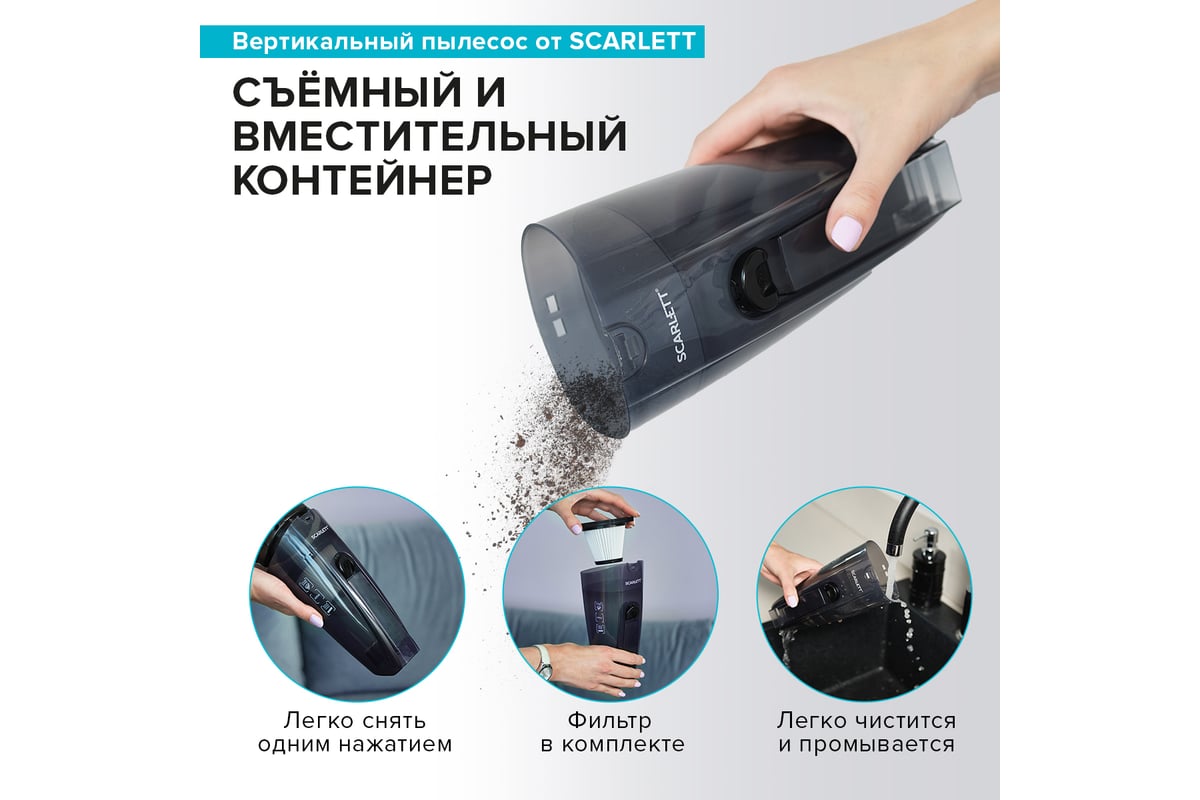 Вертикальный пылесос от SCARLETT

СЪЁМНЫЙ И ВМЕСТИТЕЛЬНЫЙ КОНТЕЙНЕР

SCARLETT

SCARLETT

SCARLETT

Легко снять одним нажатием

Фильтр в комплекте

Легко чистится и промывается