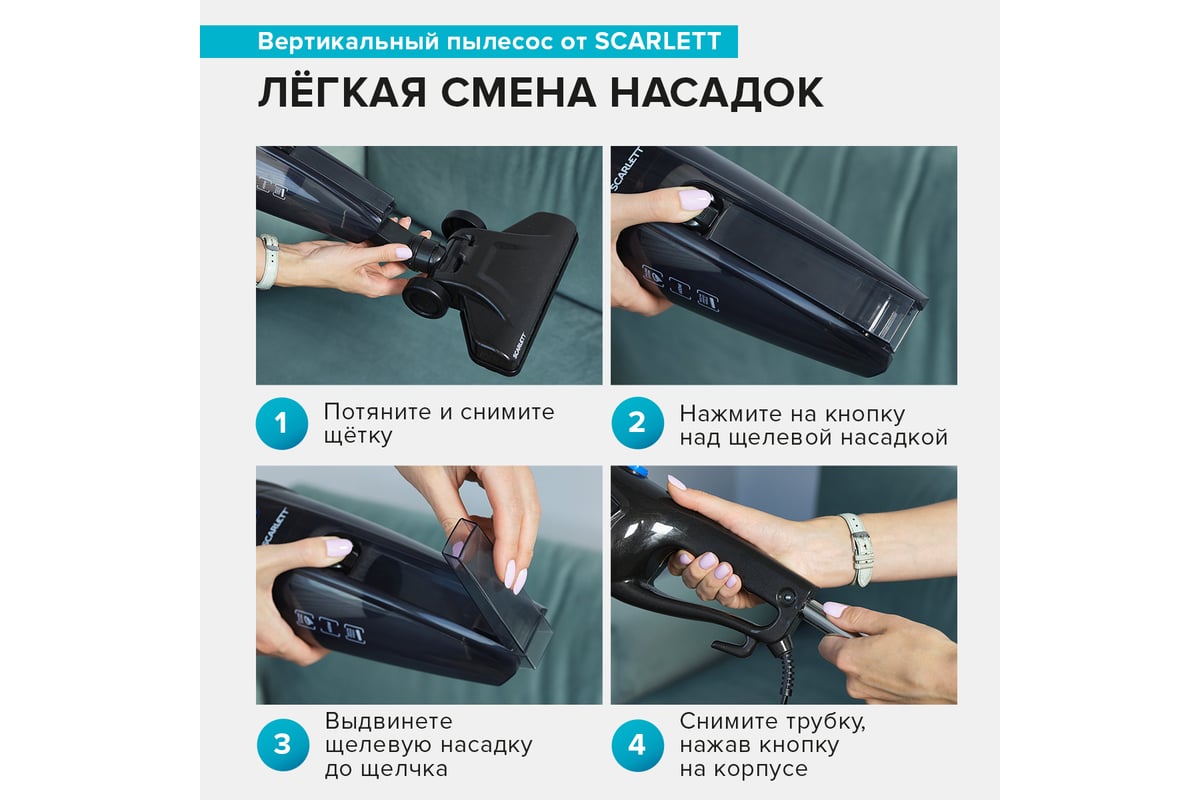 Вертикальный пылесос от SCARLETT

ЛЁГКАЯ СМЕНА НАСАДОК

SCARLETT

SCARLETT

1 Потяните и снимите щётку

2 Нажмите на кнопку над щелевой насадкой

SCARLETT

3 Выдвинете щелевую насадку до щелчка

4 Снимите трубку, нажав кнопку на корпусе