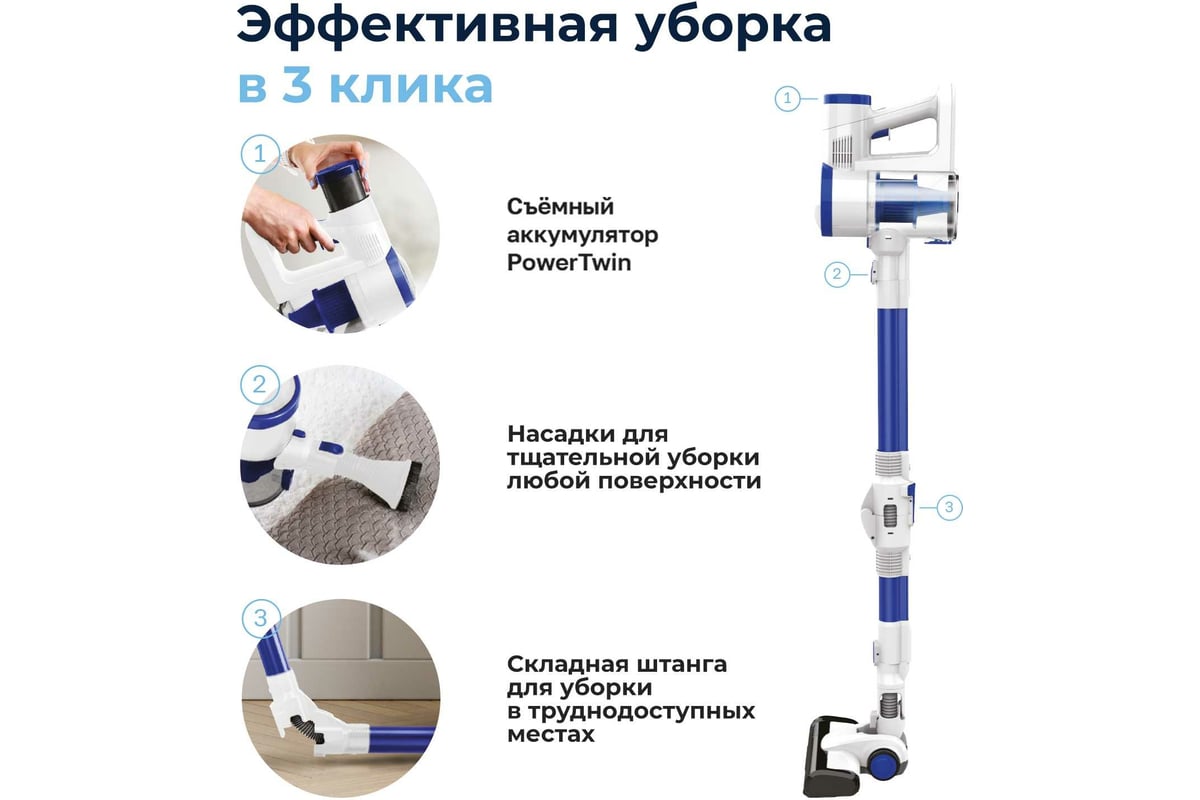 Эффективная уборка
в 3 клика

1

Съёмный аккумулятор PowerTwin

2

Насадки для тщательной уборки любой поверхности

3

Складная штанга для уборки в труднодоступных местах

1

2

3