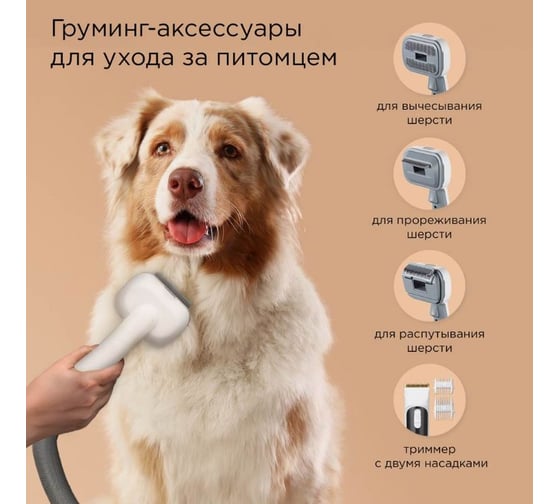 Груминг-аксессуары для ухода за питомцем

для вычесывания шерсти

для прореживания шерсти

для распутывания шерсти

триммер с двумя насадками