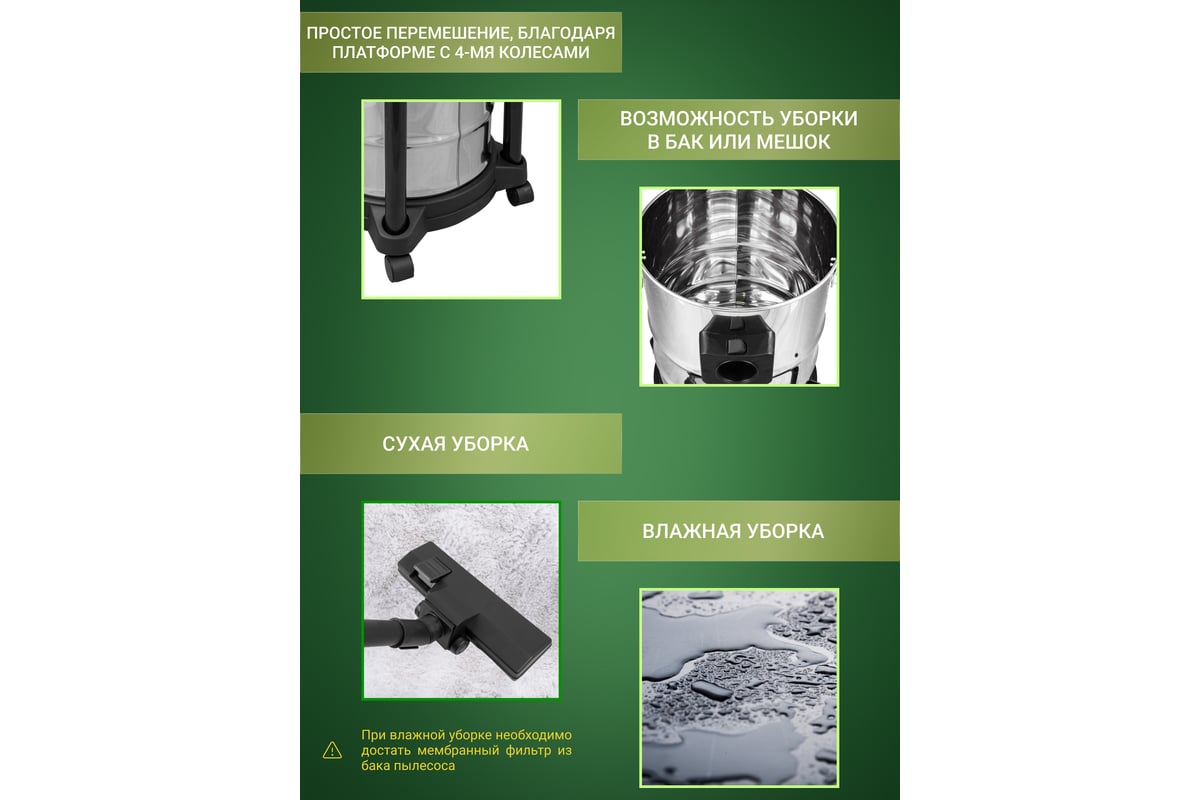 ПРОСТОЕ ПЕРЕМЕШЕНИЕ, БЛАГОДАРЯ ПЛАТФОРМЕ С 4-МЯ КОЛЕСАМИ

ВОЗМОЖНОСТЬ УБОРКИ В БАК ИЛИ МЕШОК

СУХАЯ УБОРКА

ВЛАЖНАЯ УБОРКА

При влажной уборке необходимо достать мембранный фильтр из бака пылесоса