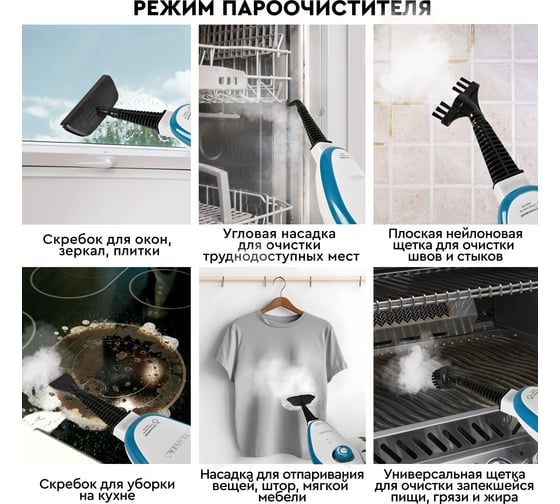 РЕЖИМ ПАРООЧИСТИТЕЛЯ

Скребок для окон, зеркал, плитки

Угловая насадка для очистки труднодоступных мест

Плоская нейлоновая щетка для очистки швов и стыков

Скребок для уборки на кухне

Насадка для отпаривания вещей, штор, мягкой мебели

Универсальная щетка для очистки запекшейся пищи, грязи и жира