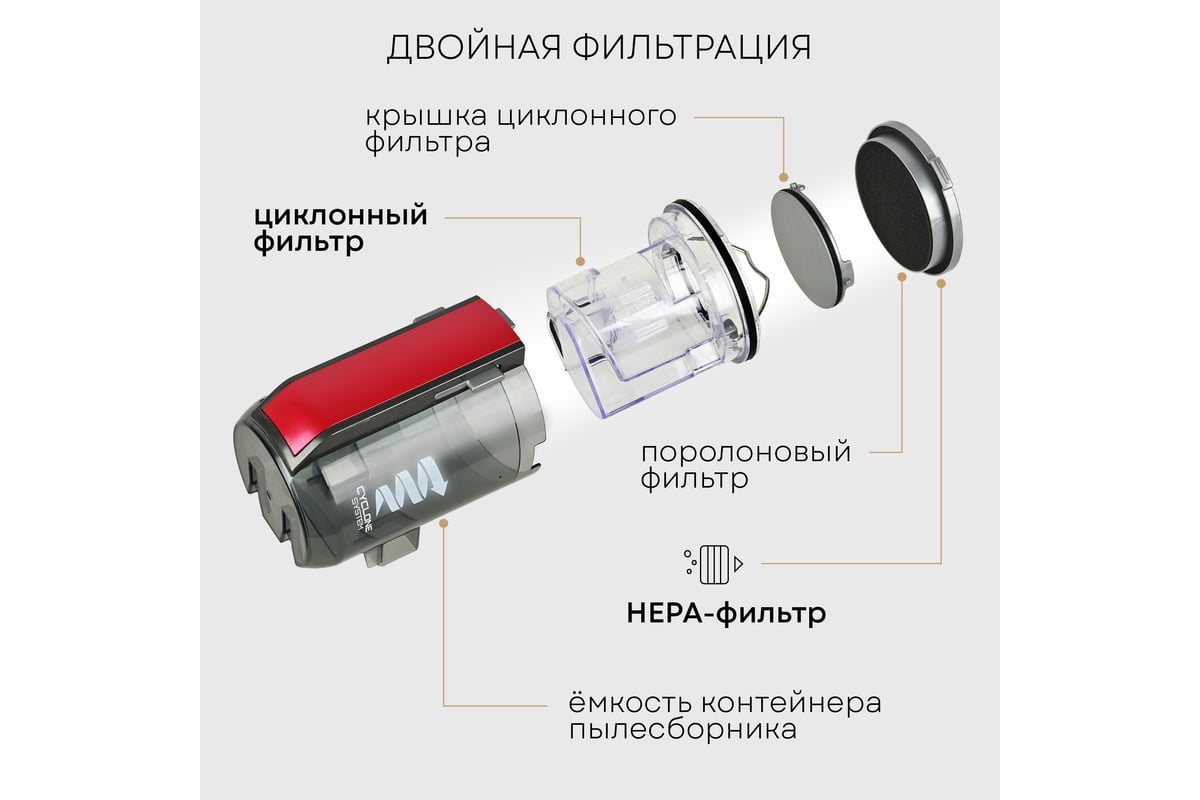 ДВОЙНАЯ ФИЛЬТРАЦИЯ

крышка циклонного фильтра

циклонный фильтр

CYCLONE SYSTEM

поролоновый фильтр

HEPA-фильтр

ёмкость контейнера пылесборника