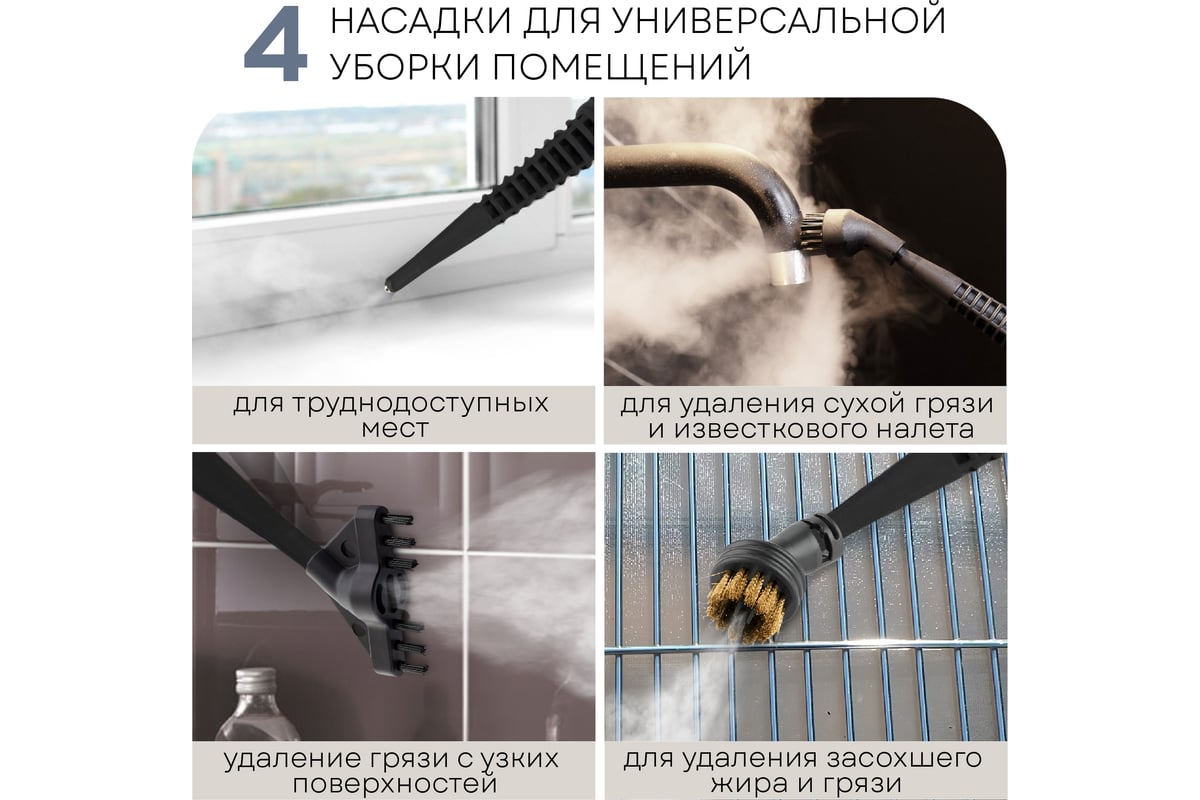 4 НАСАДКИ ДЛЯ УНИВЕРСАЛЬНОЙ УБОРКИ ПОМЕЩЕНИЙ

для труднодоступных мест

для удаления сухой грязи и известкового налета

удаление грязи с узких поверхностей

для удаления засохшего жира и грязи