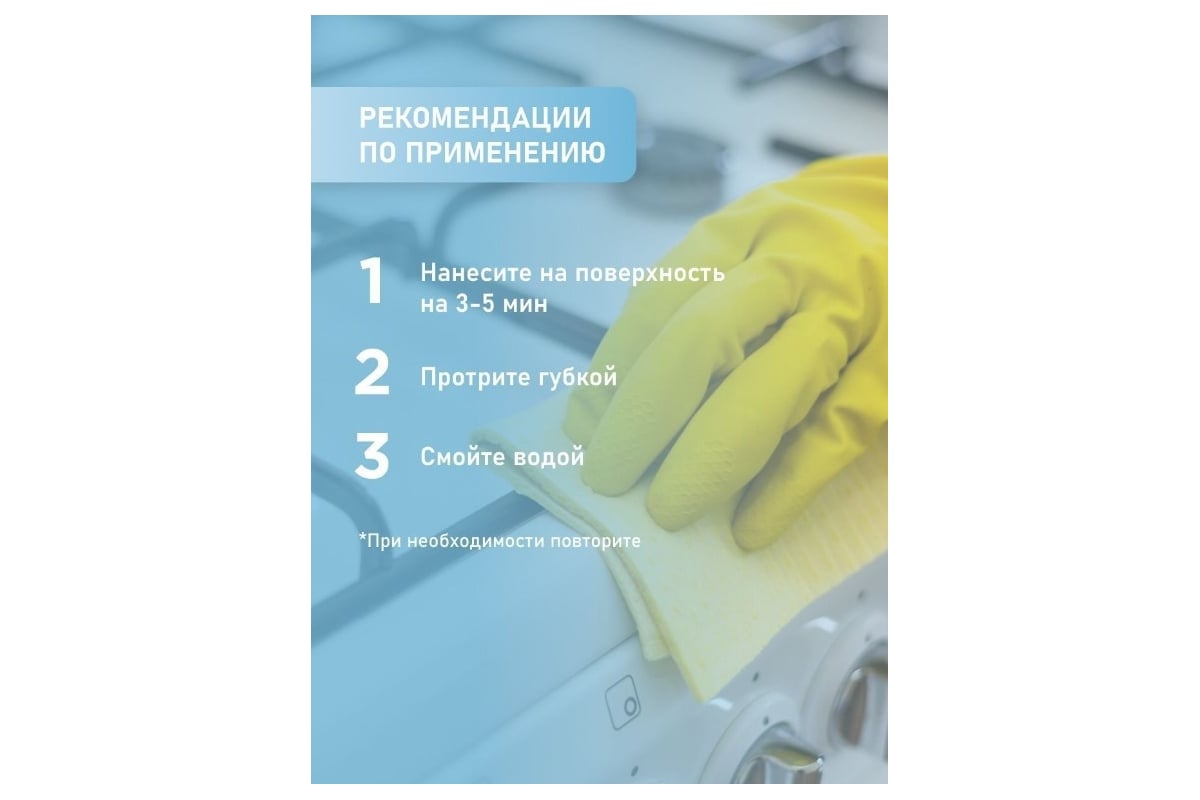 РЕКОМЕНДАЦИИ ПО ПРИМЕНЕНИЮ

1 Нанесите на поверхность на 3-5 мин

2 Протрите губкой

3 Смойте водой

*При необходимости повторите