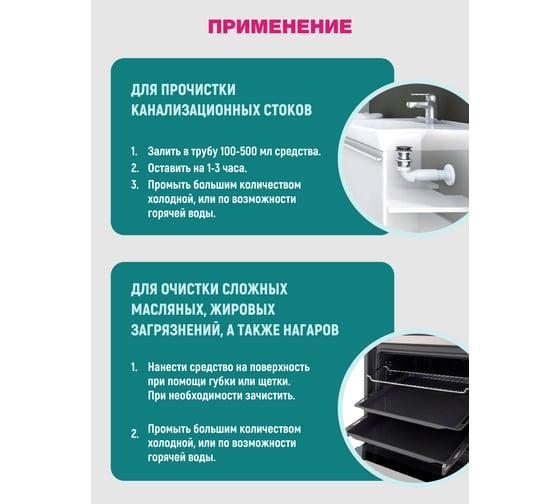 ПРИМЕНЕНИЕ

ДЛЯ ПРОЧИСТКИ КАНАЛИЗАЦИОННЫХ СТОКОВ

1. Залить в трубу 100-500 мл средства.
2. Оставить на 1-3 часа.
3. Промыть большим количеством холодной, или по возможности горячей воды.

ДЛЯ ОЧИСТКИ СЛОЖНЫХ МАСЛЯНЫХ, ЖИРОВЫХ ЗАГРЯЗНЕНИЙ, А ТАКЖЕ НАГАРОВ

1. Нанести средство на поверхность при помощи губки или щетки. При необходимости зачистить.

2. Промыть большим количеством холодной, или по возможности горячей воды.