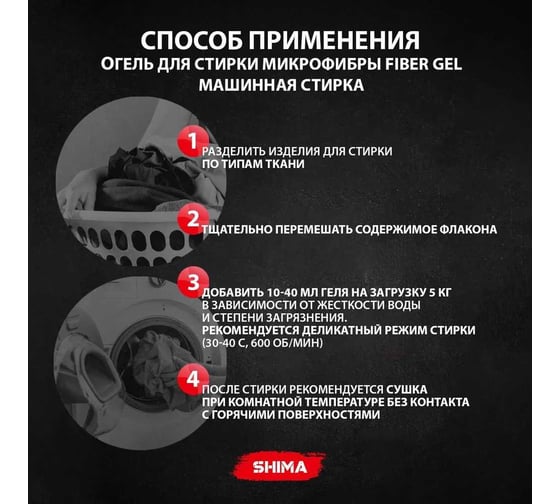 СПОСОБ ПРИМЕНЕНИЯ
ОГЕЛЬ ДЛЯ СТИРКИ МИКРОФИБРЫ FIBER GEL
МАШИННАЯ СТИРКА

1
РАЗДЕЛИТЬ ИЗДЕЛИЯ ДЛЯ СТИРКИ ПО ТИПАМ ТКАНИ

2
ТЩАТЕЛЬНО ПЕРЕМЕШАТЬ СОДЕРЖИМОЕ ФЛАКОНА

3
ДОБАВИТЬ 10-40 МЛ ГЕЛЯ НА ЗАГРУЗКУ 5 КГ В ЗАВИСИМОСТИ ОТ ЖЕСТКОСТИ ВОДЫ И СТЕПЕНИ ЗАГРЯЗНЕНИЯ.
РЕКОМЕНДУЕТСЯ ДЕЛИКАТНЫЙ РЕЖИМ СТИРКИ (30-40 С, 600 ОБ/МИН)

4
ПОСЛЕ СТИРКИ РЕКОМЕНДУЕТСЯ СУШКА ПРИ КОМНАТНОЙ ТЕМПЕРАТУРЕ БЕЗ КОНТАКТА С ГОРЯЧИМИ ПОВЕРХНОСТЯМИ

SHIMA