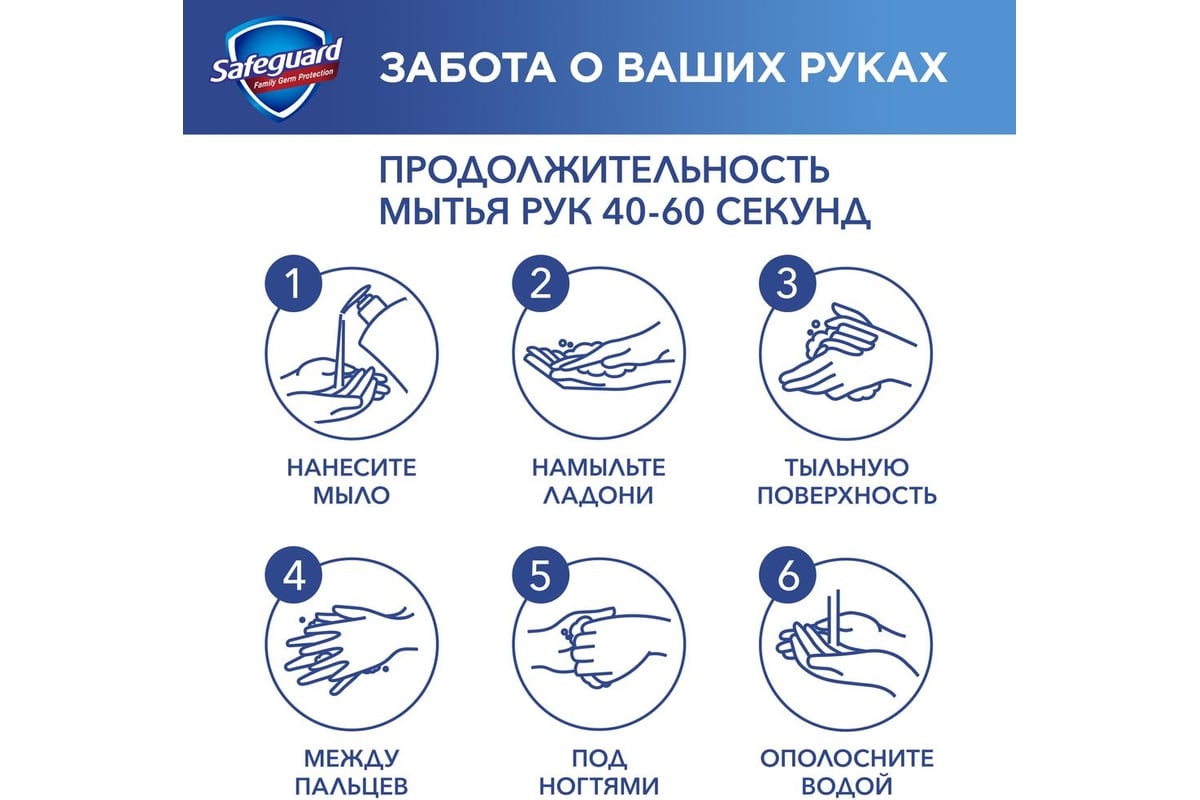 Safeguard
Family Germ Protection

ЗАБОТА О ВАШИХ РУКАХ

ПРОДОЛЖИТЕЛЬНОСТЬ МЫТЬЯ РУК 40-60 СЕКУНД

1
НАНЕСИТЕ МЫЛО

2
НАМЫЛЬТЕ ЛАДОНИ

3
ТЫЛЬНУЮ ПОВЕРХНОСТЬ

4
МЕЖДУ ПАЛЬЦЕВ

5
ПОД НОГТЯМИ

6
ОПОЛОСНИТЕ ВОДОЙ