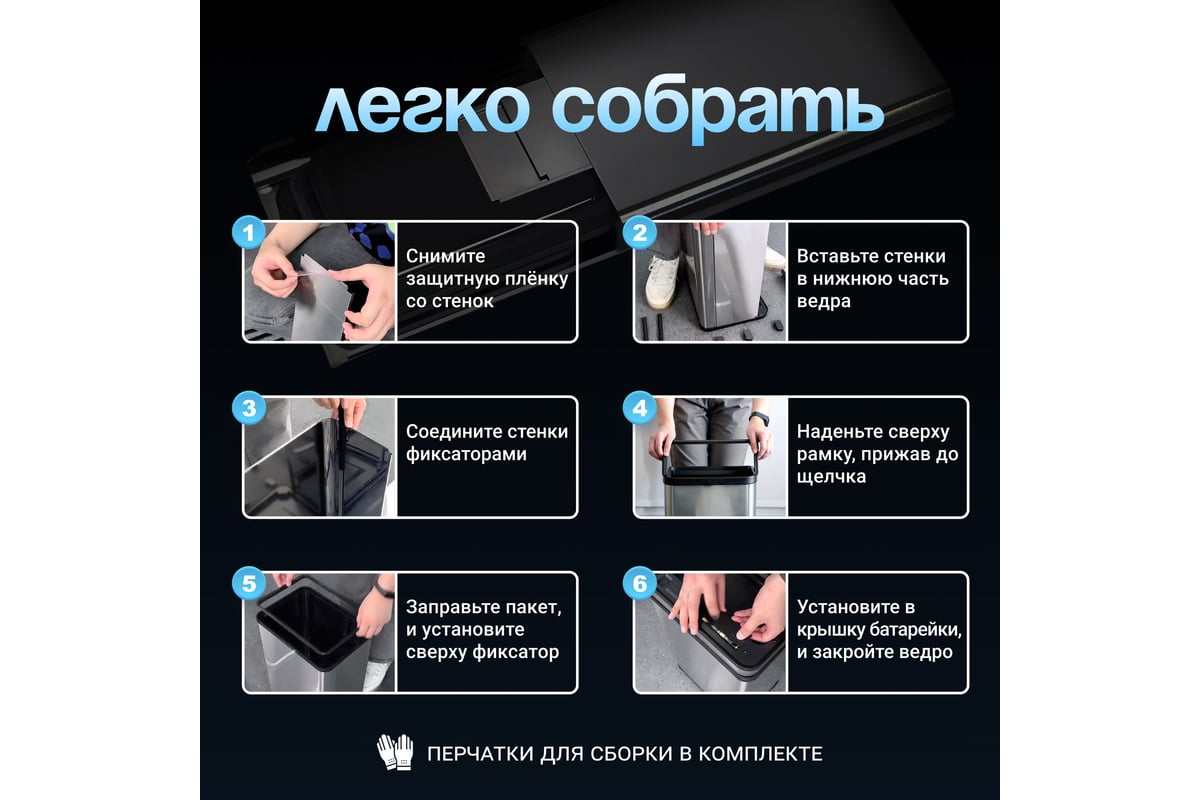 легко собрать

1
Снимите защитную плёнку со стенок

2
Вставьте стенки в нижнюю часть ведра

3
Соедините стенки фиксаторами

4
Наденьте сверху рамку, прижав до щелчка

5
Заправьте пакет, и установите сверху фиксатор

6
Установите в крышку батарейки, и закройте ведро

ПЕРЧАТКИ ДЛЯ СБОРКИ В КОМПЛЕКТЕ