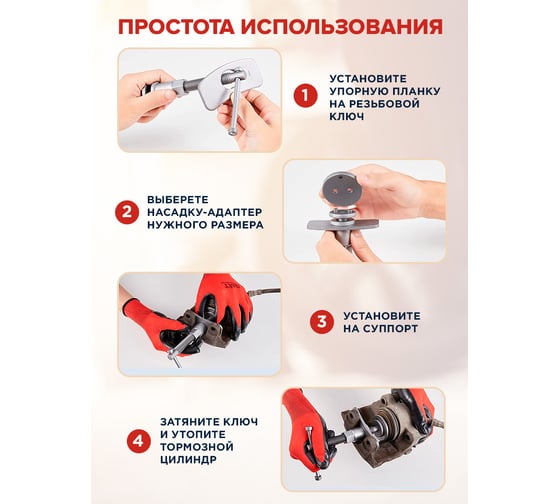 ПРОСТОТА ИСПОЛЬЗОВАНИЯ

1 УСТАНОВИТЕ УПОРНУЮ ПЛАНКУ НА РЕЗЬБОВОЙ КЛЮЧ

2 ВЫБЕРЕТЕ НАСАДКУ-АДАПТЕР НУЖНОГО РАЗМЕРА

3 УСТАНОВИТЕ НА СУППОРТ

4 ЗАТЯНИТЕ КЛЮЧ И УТОПИТЕ ТОРМОЗНОЙ ЦИЛИНДР