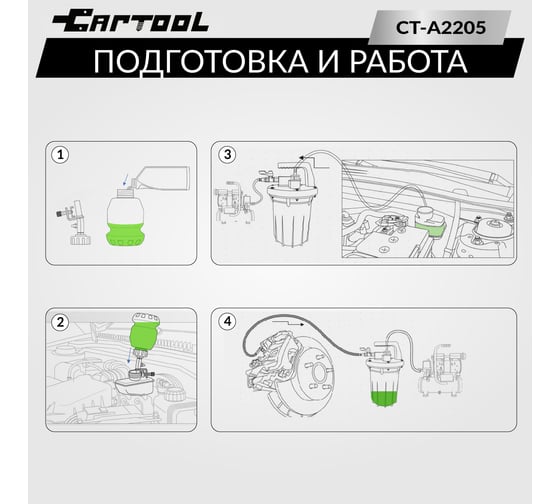 CARTOOL
CT-A2205
ПОДГОТОВКА И РАБОТА

1

3

2

4