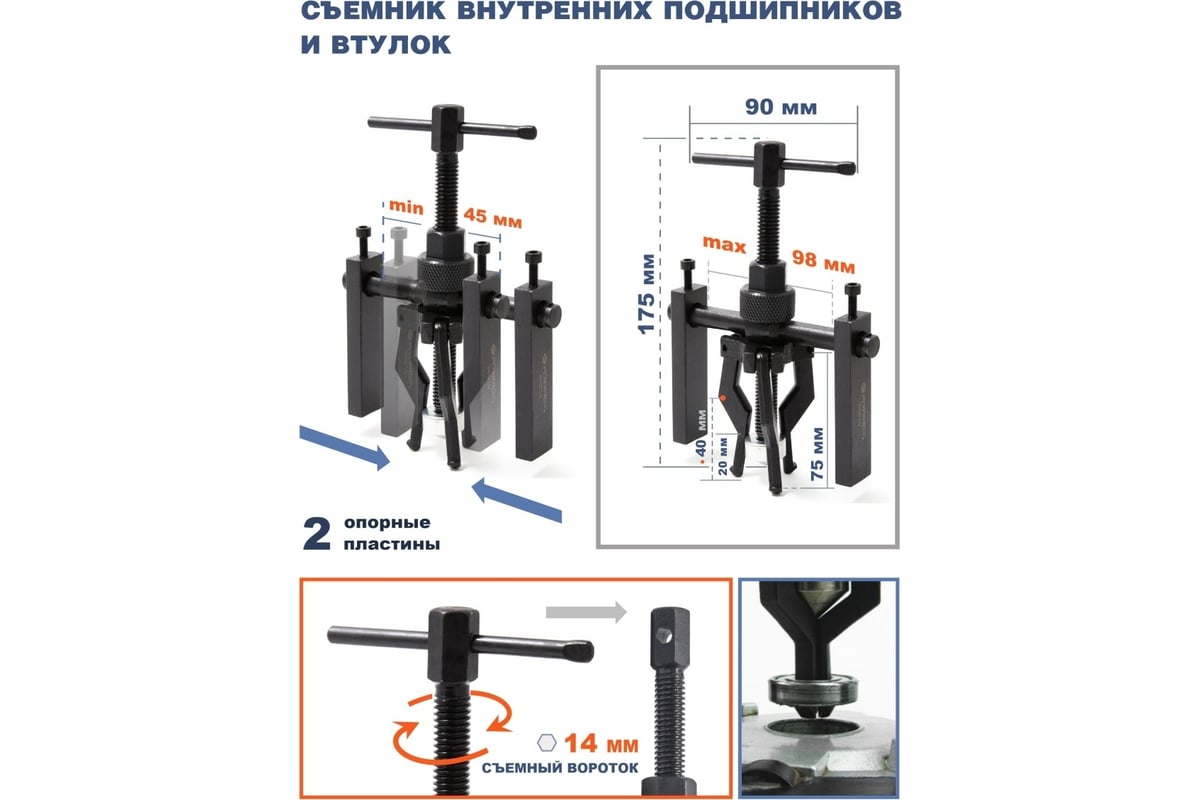 СЪЕМНИК ВНУТРЕННИХ ПОДШИПНИКОВ И ВТУЛОК

min 45 мм

2 опорные пластины

90 мм

max 98 мм

175 мм

40 мм

20 мм

75 мм

14 мм
СЪЕМНЫЙ ВОРОТОК