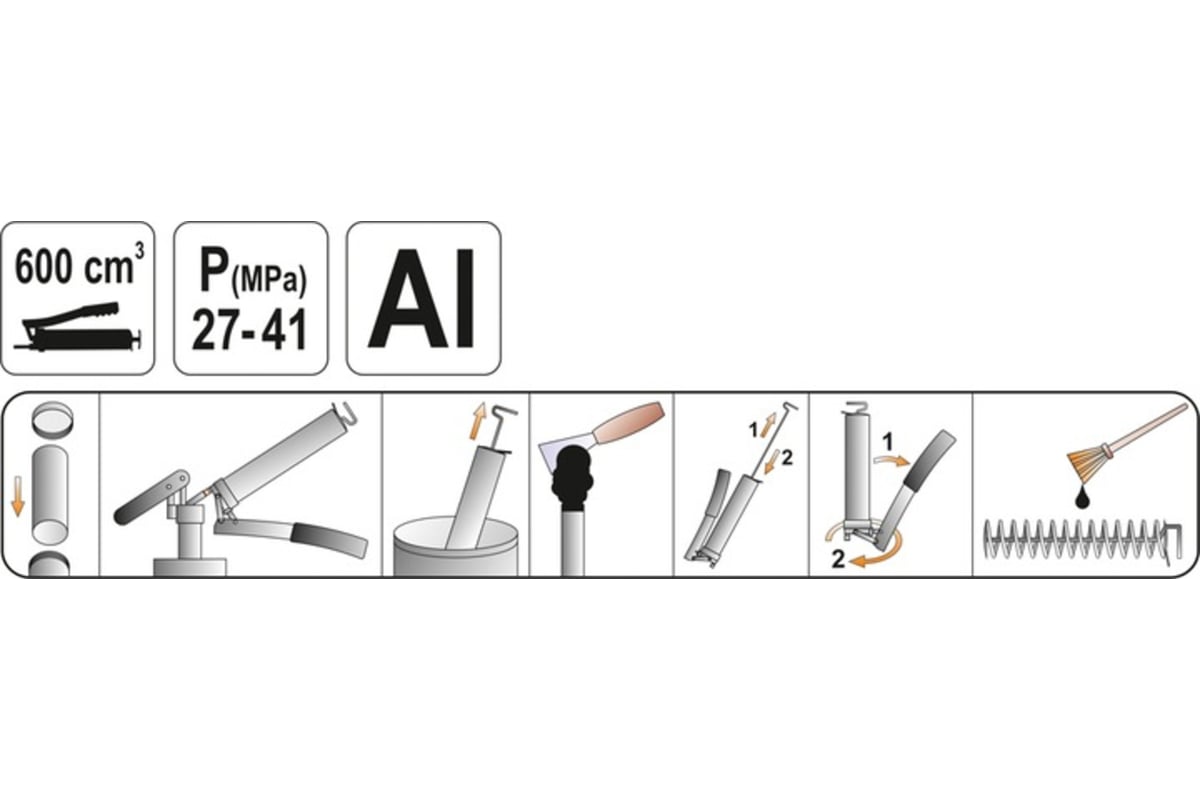 600 $cm^3$

P(MPa)
27-41

Al

1
2

1
2