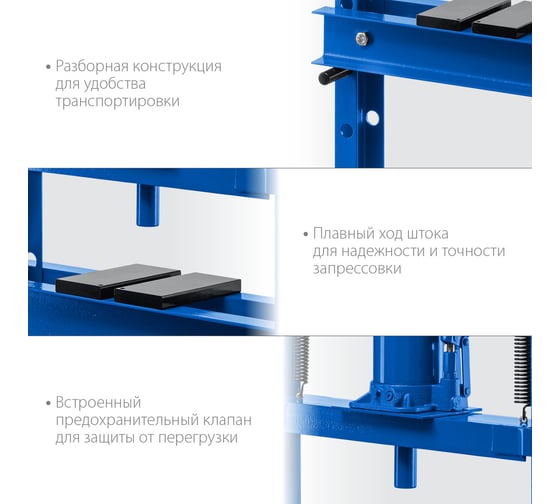 • Разборная конструкция для удобства транспортировки

• Плавный ход штока для надежности и точности запрессовки

• Встроенный предохранительный клапан для защиты от перегрузки