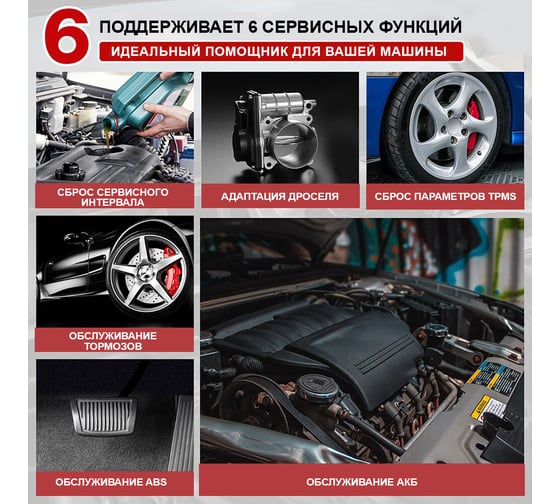 6 ПОДДЕРЖИВАЕТ 6 СЕРВИСНЫХ ФУНКЦИЙ

ИДЕАЛЬНЫЙ ПОМОЩНИК ДЛЯ ВАШЕЙ МАШИНЫ

СБРОС СЕРВИСНОГО ИНТЕРВАЛА

АДАПТАЦИЯ ДРОСЕЛЯ

СБРОС ПАРАМЕТРОВ TPMS

ОБСЛУЖИВАНИЕ ТОРМОЗОВ

ОБСЛУЖИВАНИЕ ABS

ОБСЛУЖИВАНИЕ АКБ