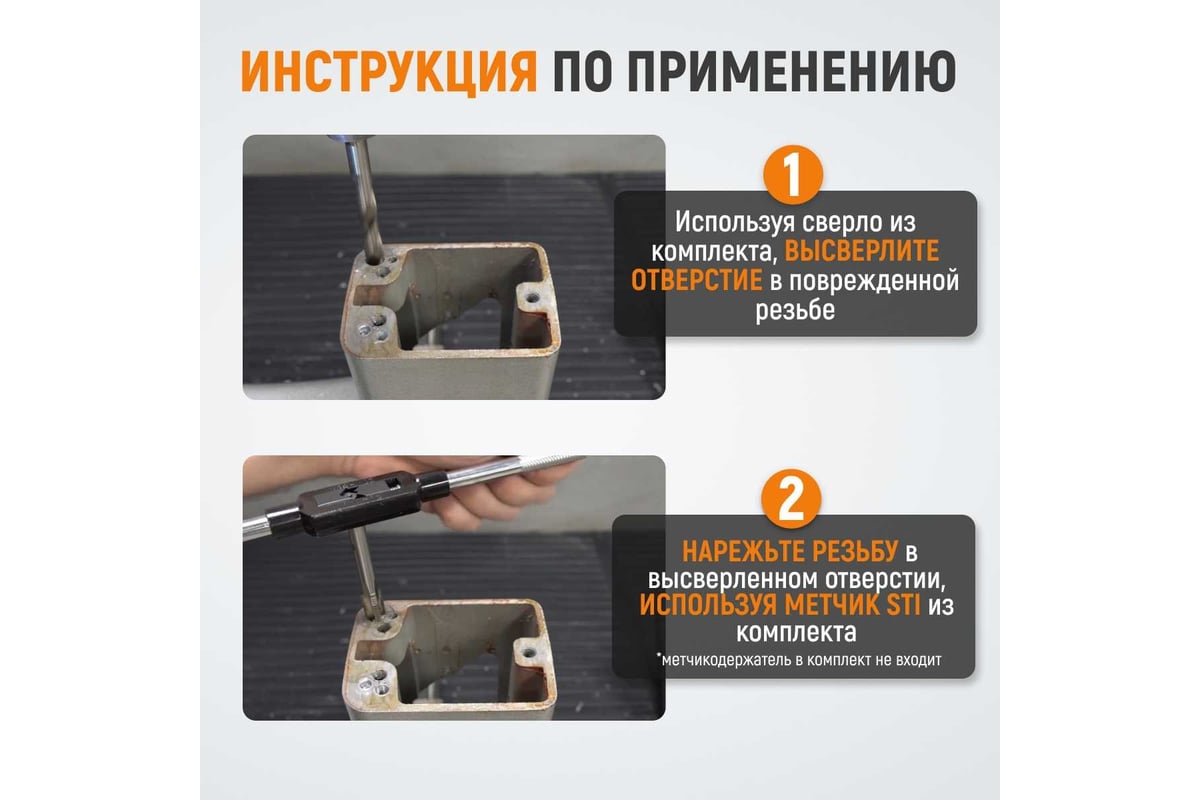 ИНСТРУКЦИЯ ПО ПРИМЕНЕНИЮ

1

Используя сверло из комплекта, ВЫСВЕРЛИТЕ ОТВЕРСТИЕ в поврежденной резьбе

2

НАРЕЖЬТЕ РЕЗЬБУ в высверленном отверстии, ИСПОЛЬЗУЯ МЕТЧИК STI из комплекта

*метчикодержатель в комплект не входит