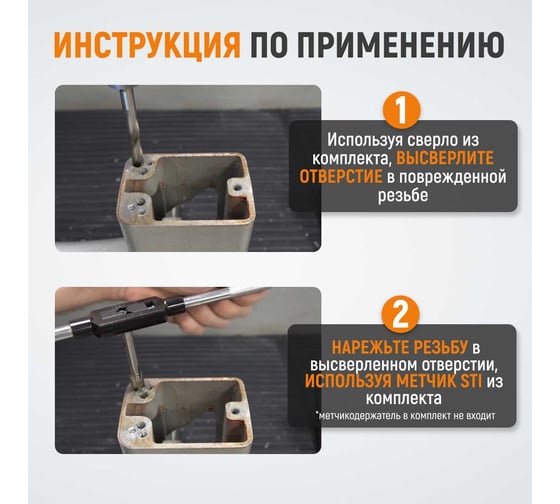 ИНСТРУКЦИЯ ПО ПРИМЕНЕНИЮ

1

Используя сверло из комплекта, ВЫСВЕРЛИТЕ ОТВЕРСТИЕ в поврежденной резьбе

2

НАРЕЖЬТЕ РЕЗЬБУ в высверленном отверстии, ИСПОЛЬЗУЯ МЕТЧИК STI из комплекта

*метчикодержатель в комплект не входит