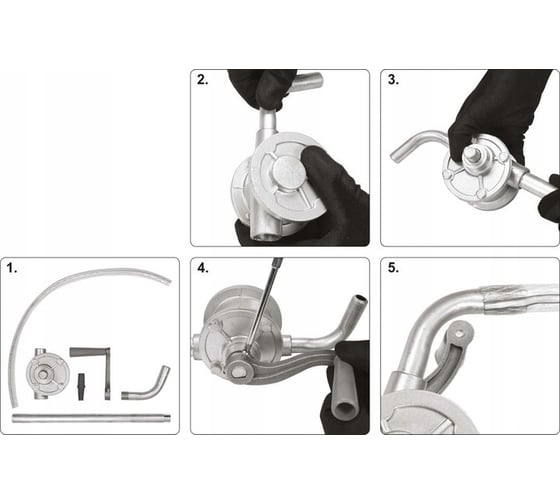 2.

3.

1.

4.

5.