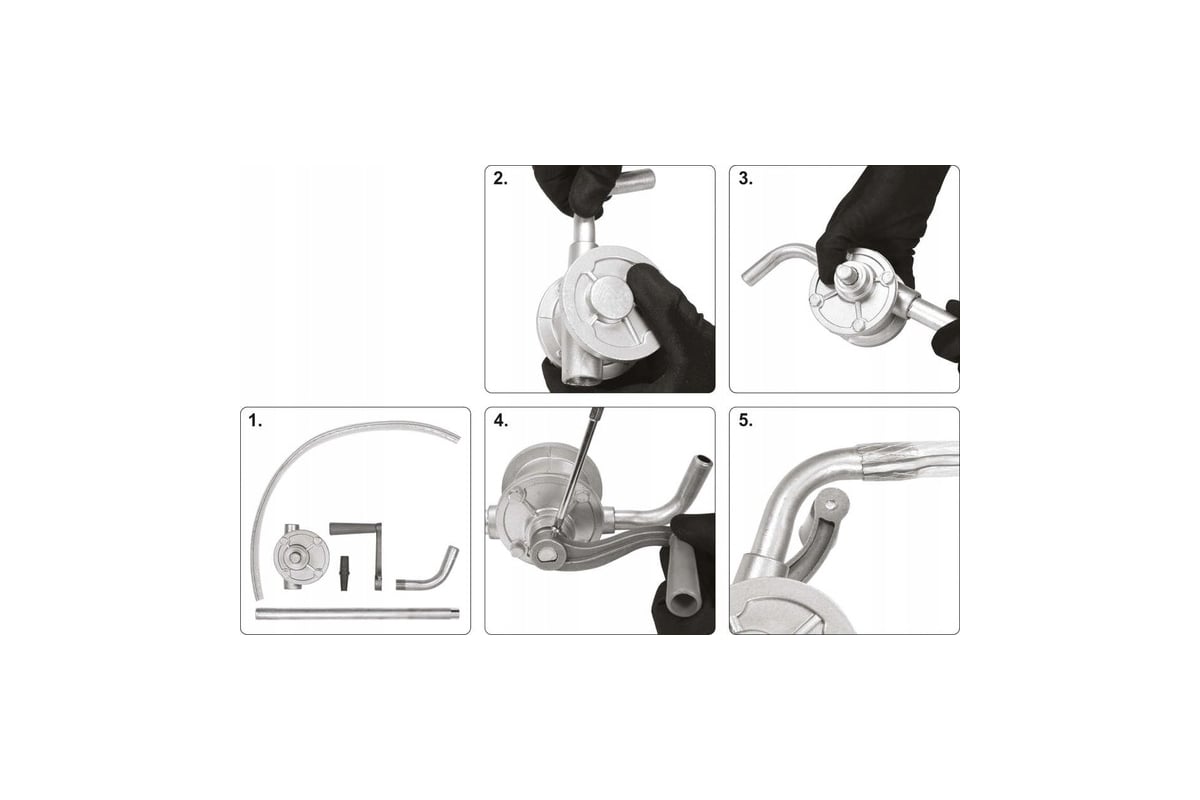 2.

3.

1.

4.

5.