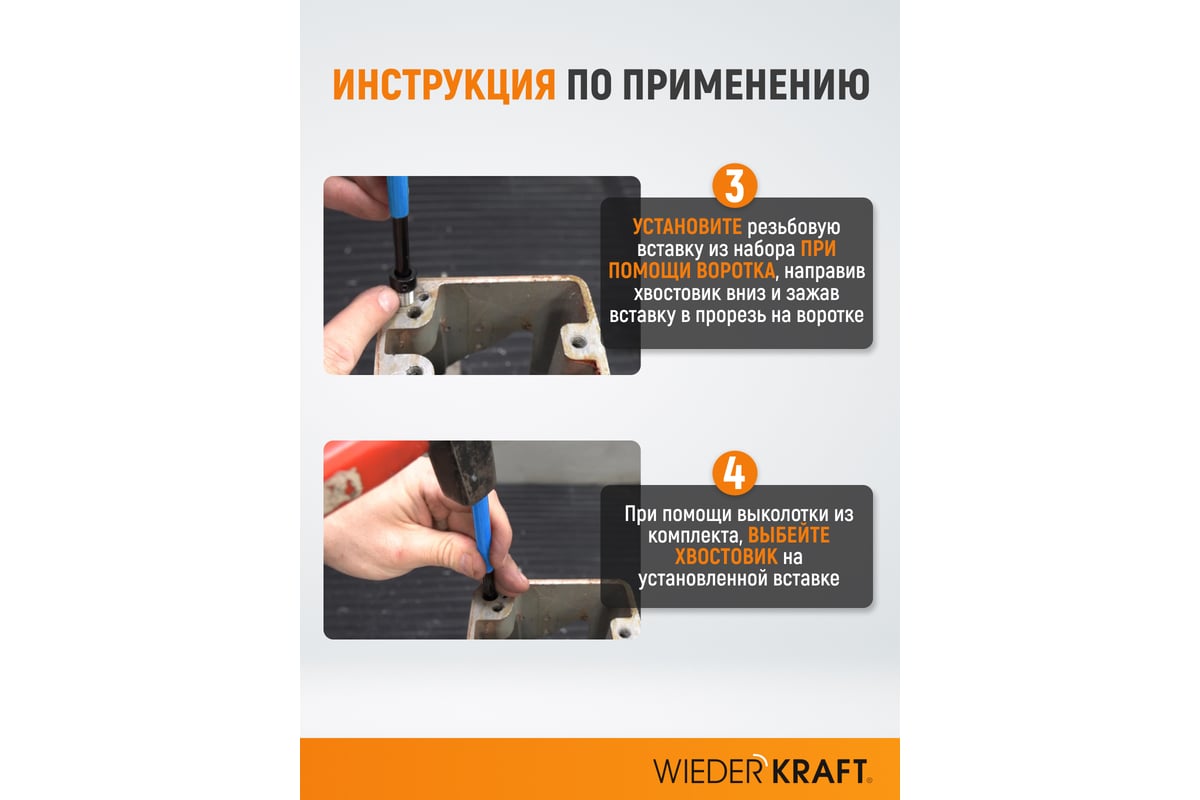 ИНСТРУКЦИЯ ПО ПРИМЕНЕНИЮ

3

УСТАНОВИТЕ резьбовую вставку из набора ПРИ ПОМОЩИ ВОРОТКА, направив хвостовик вниз и зажав вставку в прорезь на воротке

4

При помощи выколотки из комплекта, ВЫБЕЙТЕ ХВОСТОВИК на установленной вставке

WIEDERKRAFT