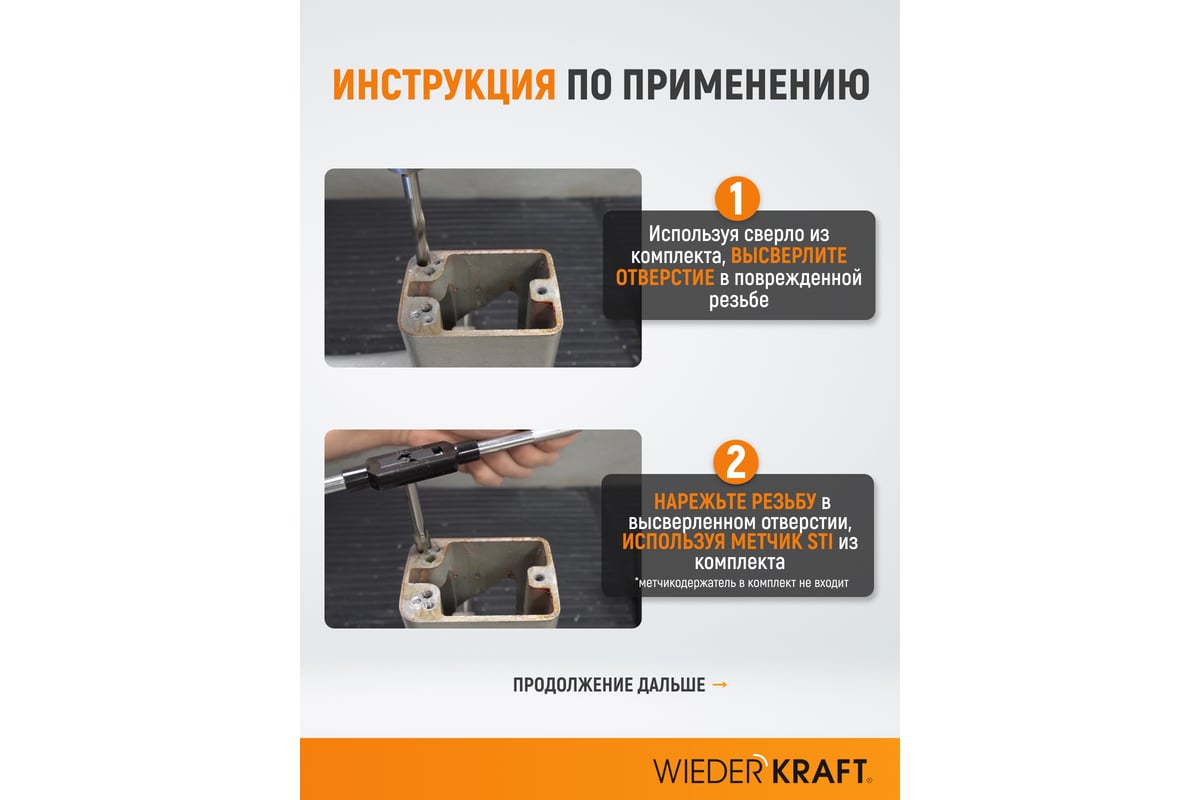 ИНСТРУКЦИЯ ПО ПРИМЕНЕНИЮ

1

Используя сверло из комплекта, ВЫСВЕРЛИТЕ ОТВЕРСТИЕ в поврежденной резьбе

2

НАРЕЖЬТЕ РЕЗЬБУ в высверленном отверстии, ИСПОЛЬЗУЯ МЕТЧИК STI из комплекта

*метчикодержатель в комплект не входит

ПРОДОЛЖЕНИЕ ДАЛЬШЕ →

WIEDERKRAFT®