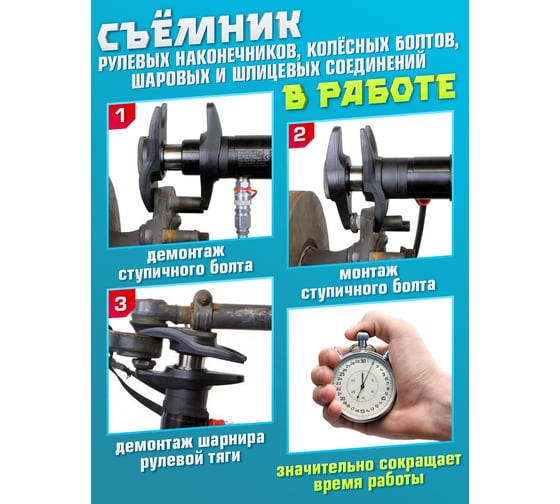 СЪЁМНИК
РУЛЕВЫХ НАКОНЕЧНИКОВ, КОЛЁСНЫХ БОЛТОВ, ШАРОВЫХ И ШЛИЦЕВЫХ СОЕДИНЕНИЙ
В РАБОТЕ

1
демонтаж ступичного болта

2
монтаж ступичного болта

3
демонтаж шарнира рулевой тяги

значительно сокращает время работы