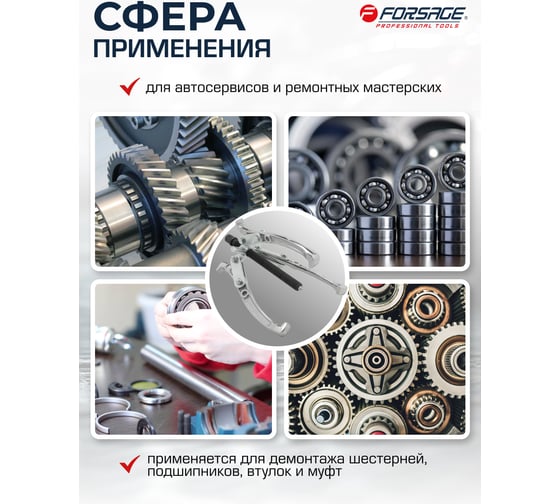 СФЕРА ПРИМЕНЕНИЯ

FORSAGE
PROFESSIONAL TOOLS

для автосервисов и ремонтных мастерских

применяется для демонтажа шестерней, подшипников, втулок и муфт