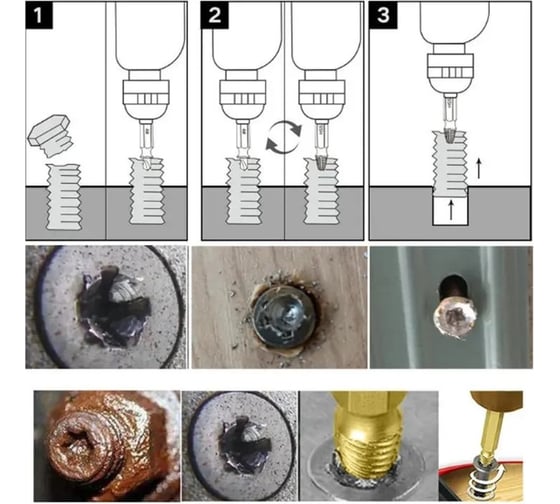 1

2

3