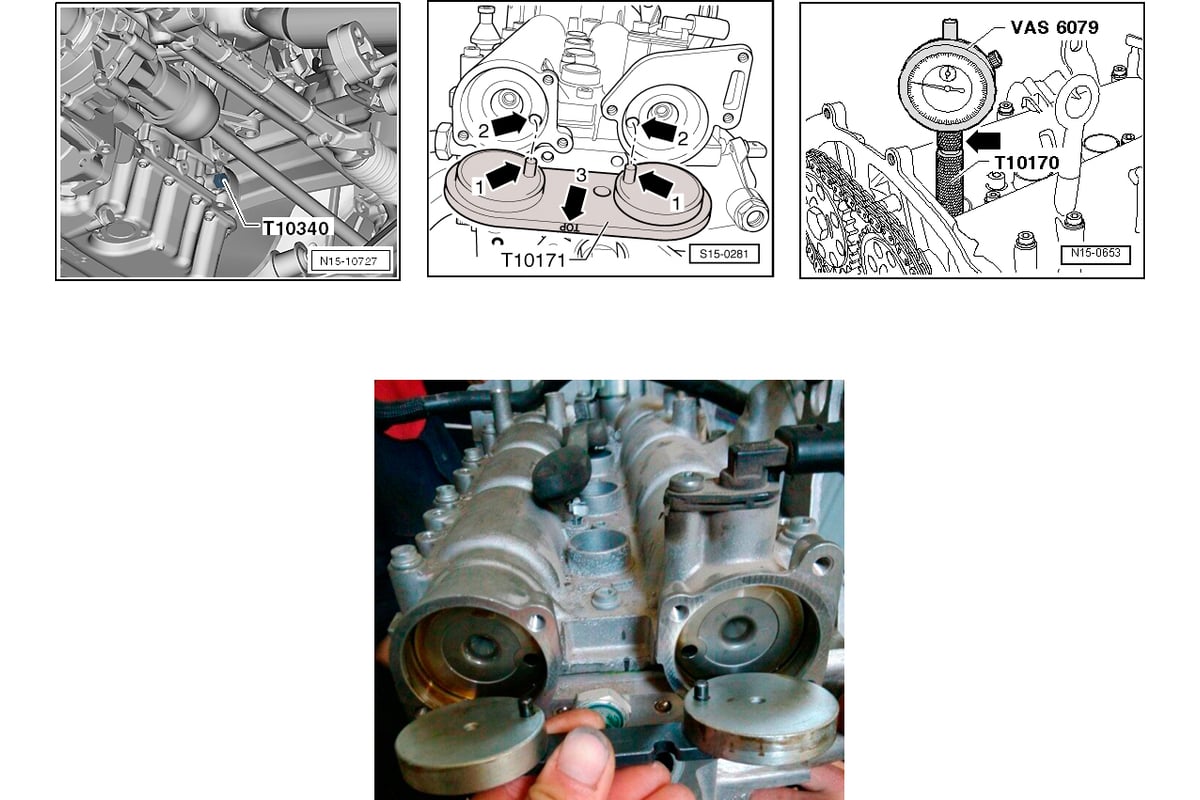 T10340

N15-10727

2 2

1 3 1

TOP

T10171

S15-0281

VAS 6079

T10170

N15-0653