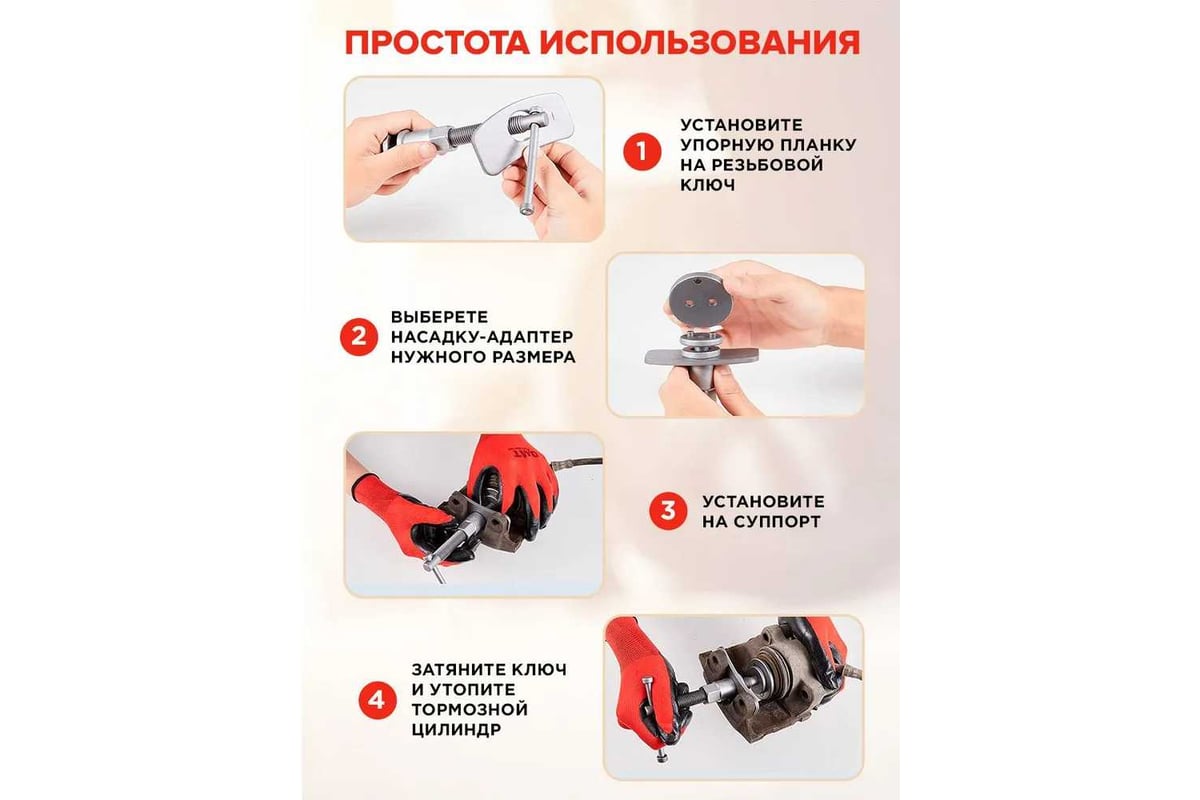 ПРОСТОТА ИСПОЛЬЗОВАНИЯ

1 УСТАНОВИТЕ УПОРНУЮ ПЛАНКУ НА РЕЗЬБОВОЙ КЛЮЧ

2 ВЫБЕРЕТЕ НАСАДКУ-АДАПТЕР НУЖНОГО РАЗМЕРА

3 УСТАНОВИТЕ НА СУППОРТ

4 ЗАТЯНИТЕ КЛЮЧ И УТОПИТЕ ТОРМОЗНОЙ ЦИЛИНДР