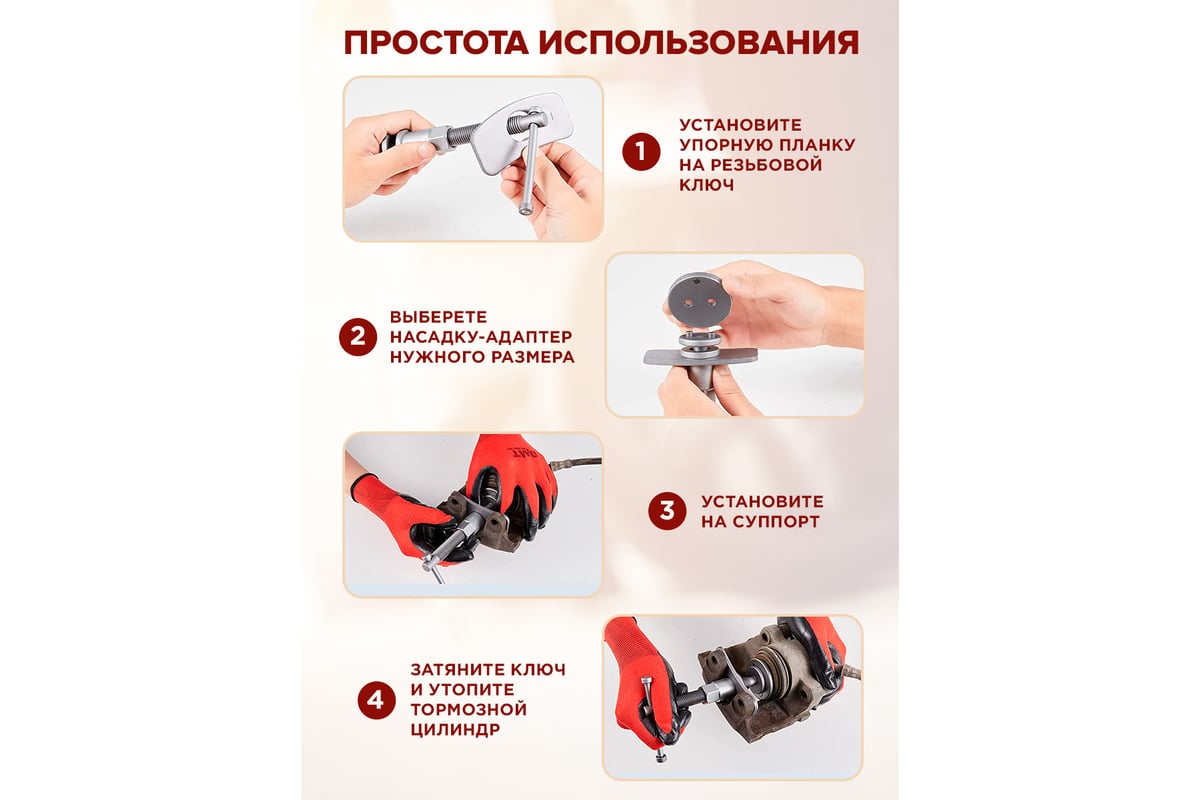 ПРОСТОТА ИСПОЛЬЗОВАНИЯ

1 УСТАНОВИТЕ УПОРНУЮ ПЛАНКУ НА РЕЗЬБОВОЙ КЛЮЧ

2 ВЫБЕРЕТЕ НАСАДКУ-АДАПТЕР НУЖНОГО РАЗМЕРА

3 УСТАНОВИТЕ НА СУППОРТ

4 ЗАТЯНИТЕ КЛЮЧ И УТОПИТЕ ТОРМОЗНОЙ ЦИЛИНДР