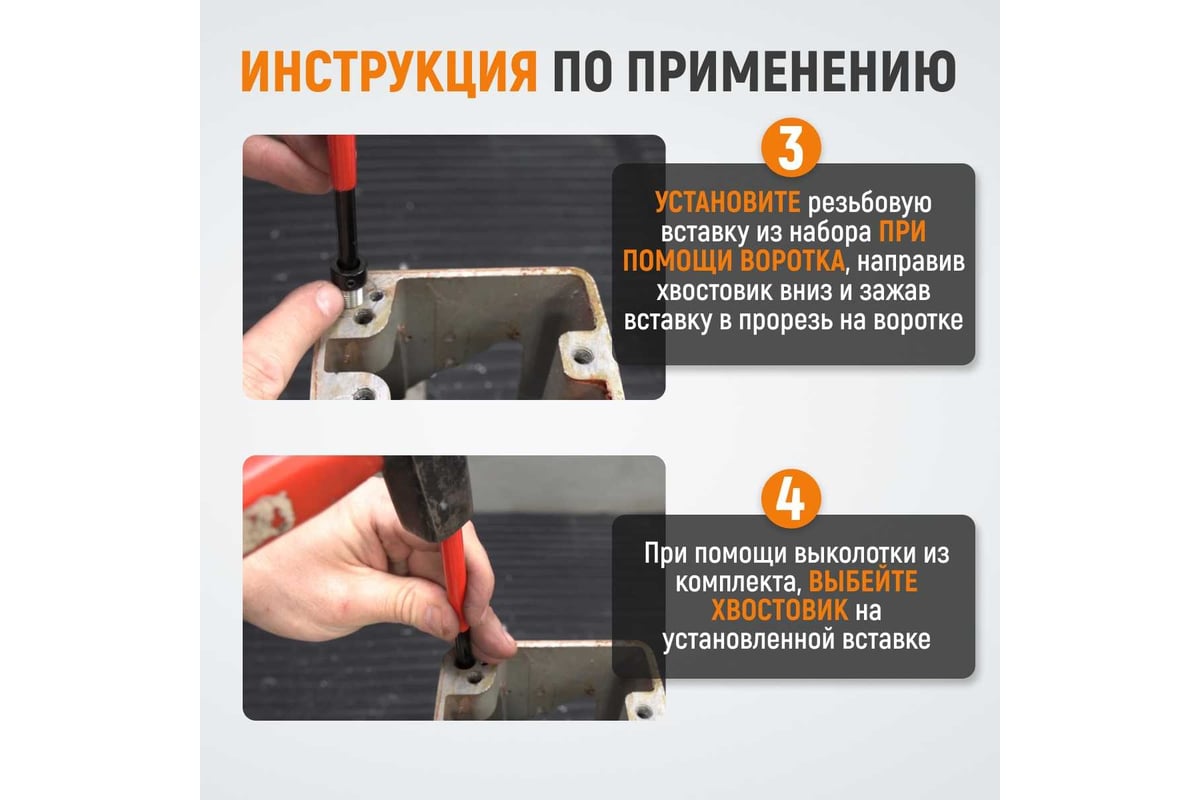 ИНСТРУКЦИЯ ПО ПРИМЕНЕНИЮ

3

УСТАНОВИТЕ резьбовую вставку из набора ПРИ ПОМОЩИ ВОРОТКА, направив хвостовик вниз и зажав вставку в прорезь на воротке

4

При помощи выколотки из комплекта, ВЫБЕЙТЕ ХВОСТОВИК на установленной вставке