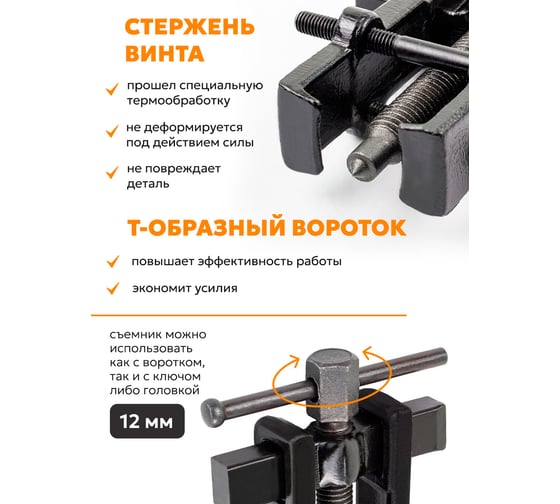 СТЕРЖЕНЬ ВИНТА

прошел специальную термообработку

не деформируется под действием силы

не повреждает деталь

Т-ОБРАЗНЫЙ ВОРОТОК

повышает эффективность работы

экономит усилия

съемник можно использовать как с воротком, так и с ключом либо головкой

12 мм