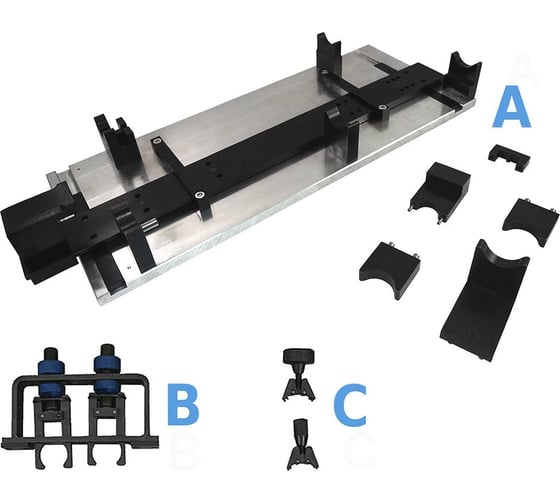 A

B

C