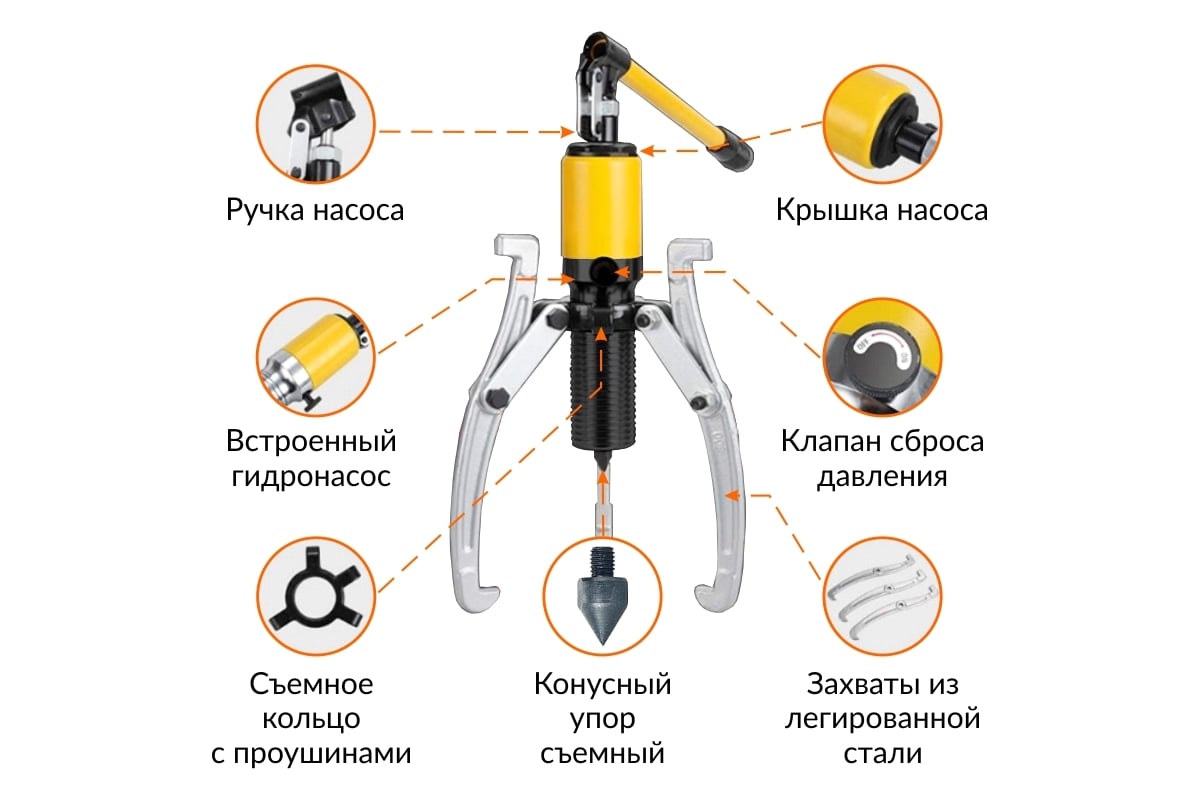 Ручка насоса

Крышка насоса

Встроенный гидронасос

Клапан сброса давления

Съемное кольцо с проушинами

Конусный упор съемный

Захваты из легированной стали