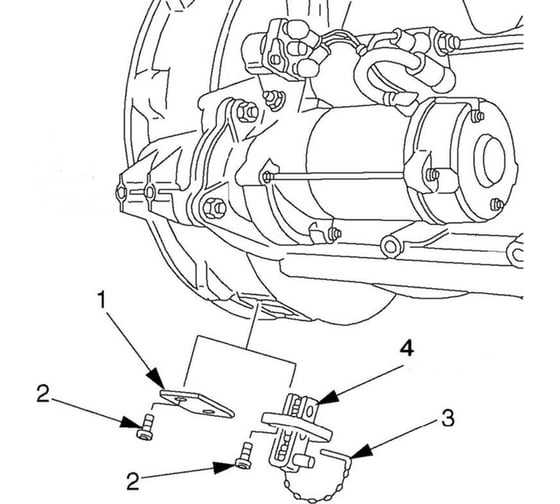 1
4
2
3
2