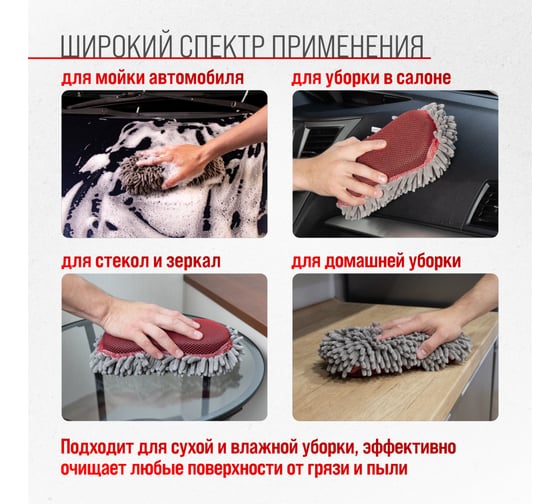 ШИРОКИЙ СПЕКТР ПРИМЕНЕНИЯ

для мойки автомобиля

для уборки в салоне

для стекол и зеркал

для домашней уборки

Подходит для сухой и влажной уборки, эффективно очищает любые поверхности от грязи и пыли