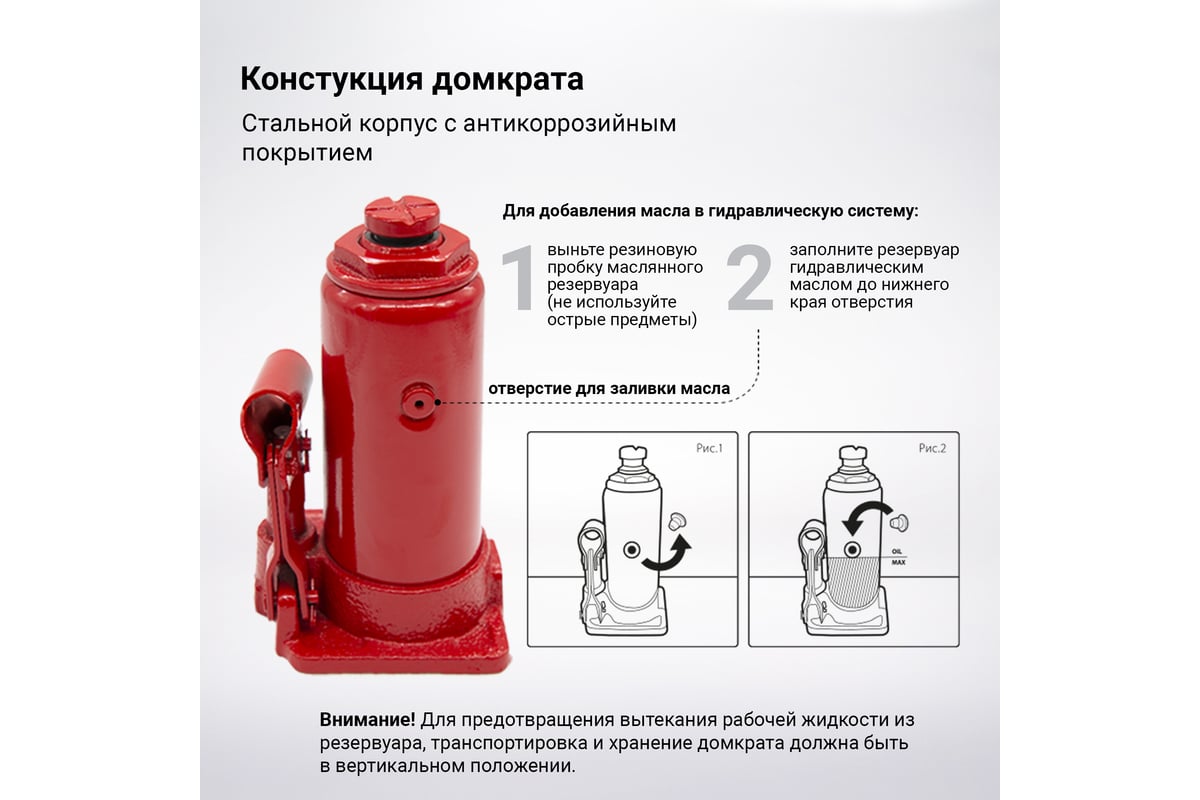 Констукция домкрата

Стальной корпус с антикоррозийным покрытием

Для добавления масла в гидравлическую систему:

1 выньте резиновую пробку маслянного резервуара (не используйте острые предметы)

2 заполните резервуар гидравлическим маслом до нижнего края отверстия

отверстие для заливки масла

Рис.1

Рис.2

OIL
MAX

Внимание! Для предотвращения вытекания рабочей жидкости из резервуара, транспортировка и хранение домкрата должна быть в вертикальном положении.