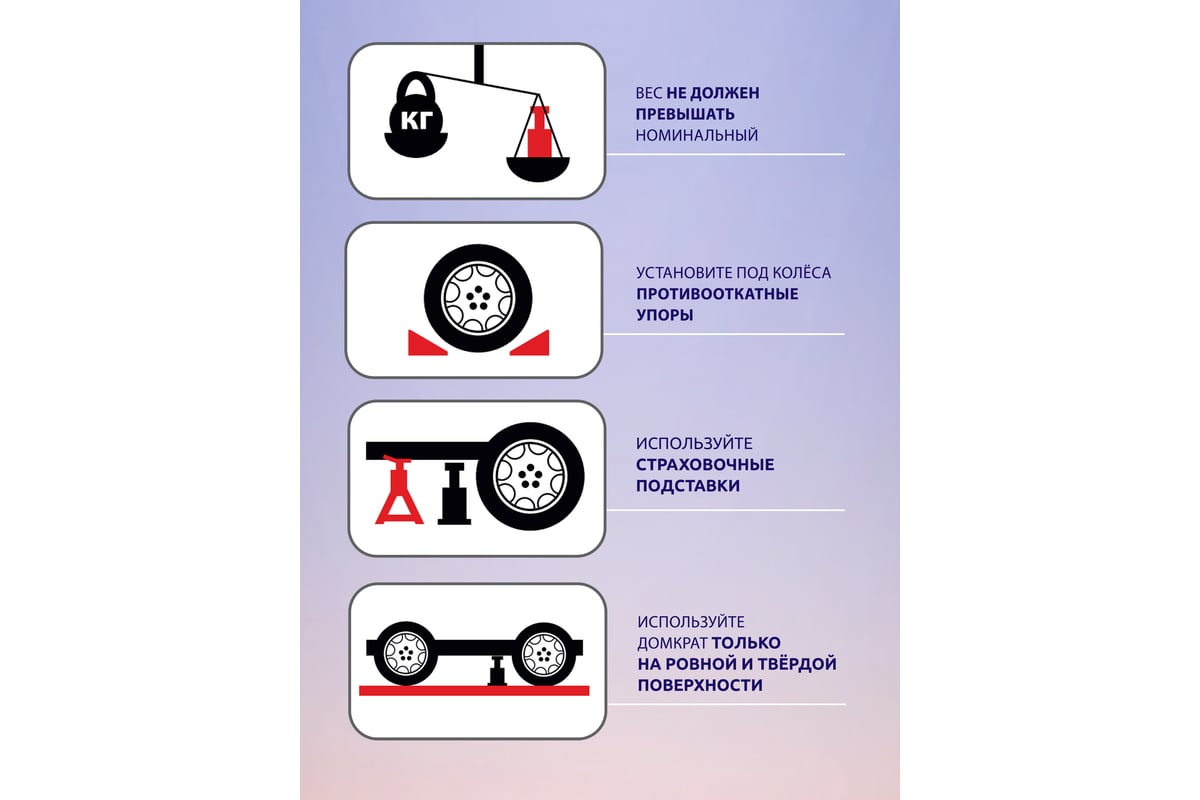 КГ

ВЕС НЕ ДОЛЖЕН ПРЕВЫШАТЬ НОМИНАЛЬНЫЙ

УСТАНОВИТЕ ПОД КОЛЁСА ПРОТИВООТКАТНЫЕ УПОРЫ

ИСПОЛЬЗУЙТЕ СТРАХОВОЧНЫЕ ПОДСТАВКИ

ИСПОЛЬЗУЙТЕ ДОМКРАТ ТОЛЬКО НА РОВНОЙ И ТВЁРДОЙ ПОВЕРХНОСТИ