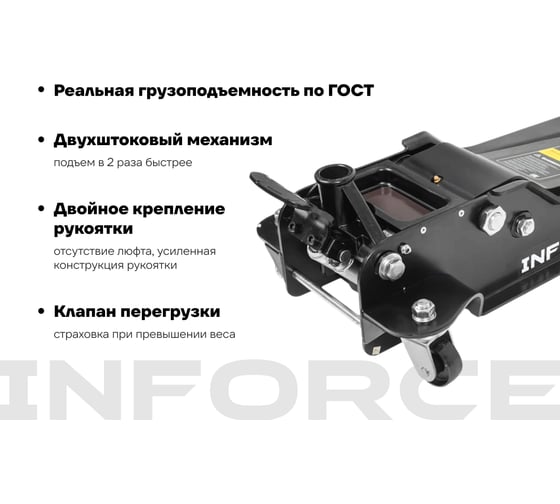 • Реальная грузоподъемность по ГОСТ

• Двухштоковый механизм

подъем в 2 раза быстрее

• Двойное крепление рукоятки

отсутствие люфта, усиленная конструкция рукоятки

• Клапан перегрузки

страховка при превышении веса

INF

INFORCE