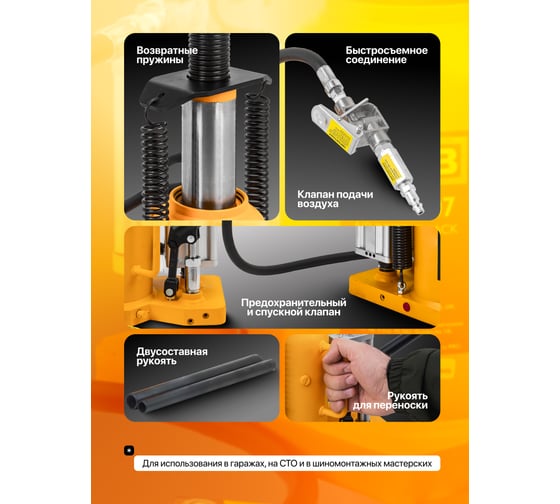 Возвратные пружины

Быстросъемное соединение

Клапан подачи воздуха

Предохранительный и спускной клапан

Двусоставная рукоять

Рукоять для переноски

Для использования в гаражах, на СТО и в шиномонтажных мастерских