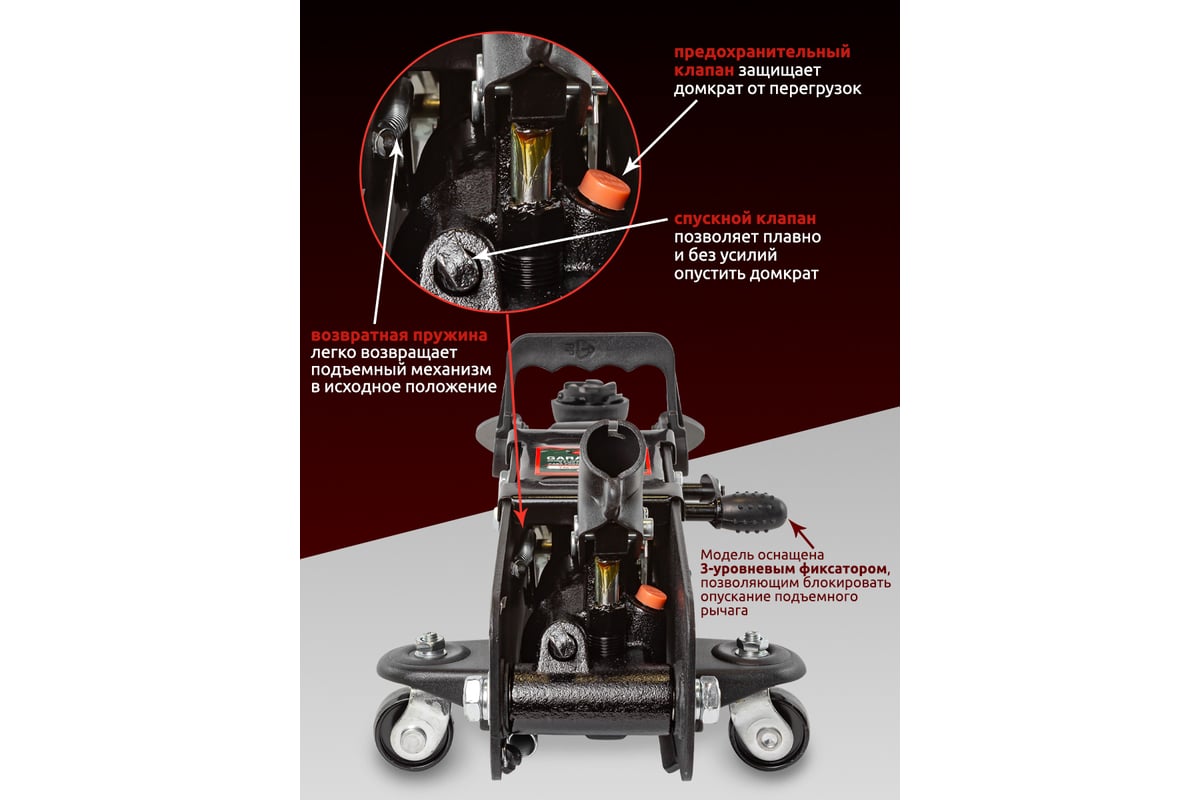 предохранительный клапан защищает домкрат от перегрузок

спускной клапан позволяет плавно и без усилий опустить домкрат

возвратная пружина легко возвращает подъемный механизм в исходное положение

Модель оснащена 3-уровневым фиксатором, позволяющим блокировать опускание подъемного рычага