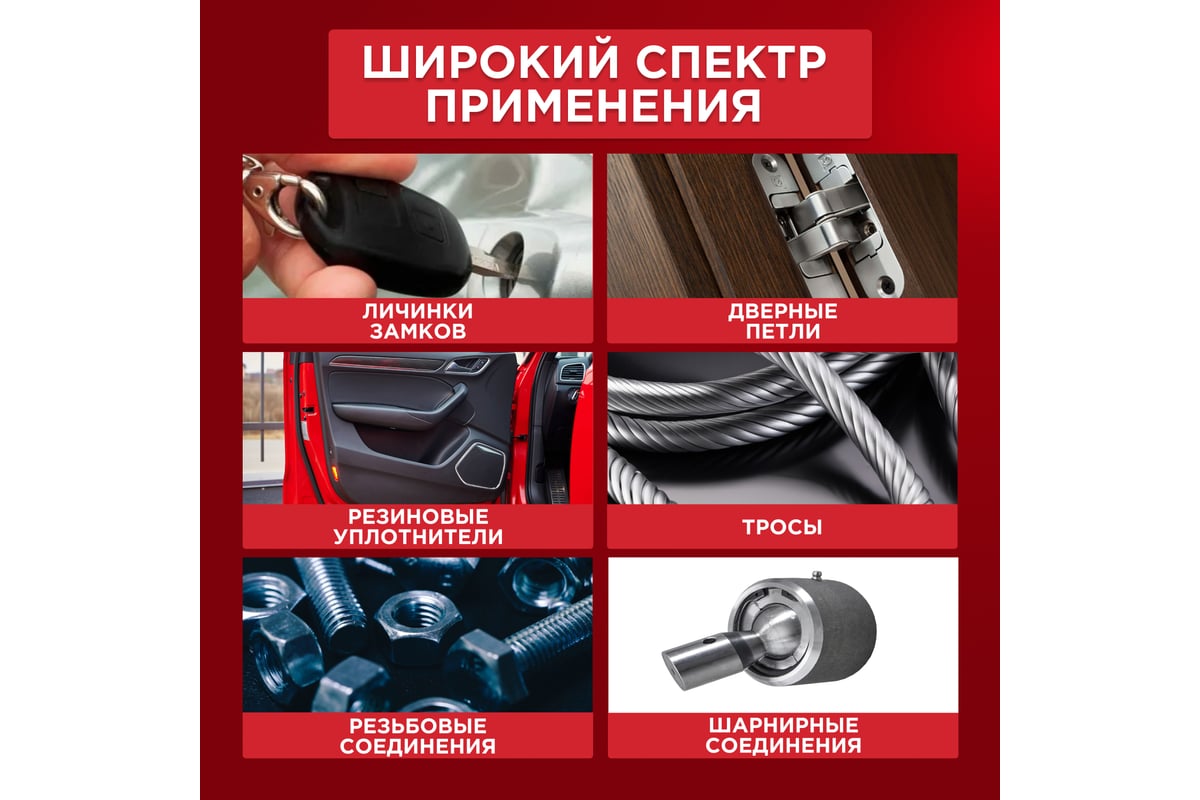 ШИРОКИЙ СПЕКТР ПРИМЕНЕНИЯ

ЛИЧИНКИ ЗАМКОВ

ДВЕРНЫЕ ПЕТЛИ

РЕЗИНОВЫЕ УПЛОТНИТЕЛИ

ТРОСЫ

РЕЗЬБОВЫЕ СОЕДИНЕНИЯ

ШАРНИРНЫЕ СОЕДИНЕНИЯ