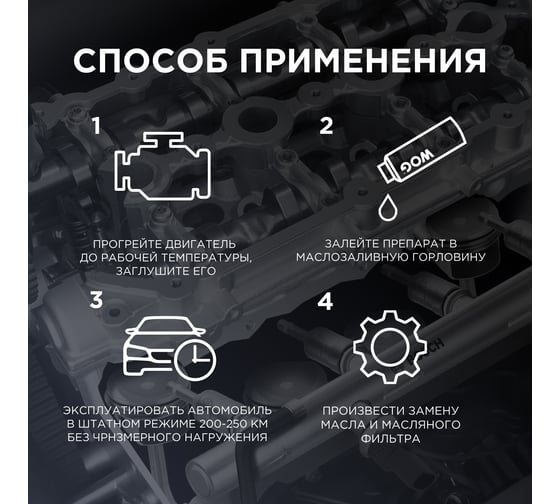 СПОСОБ ПРИМЕНЕНИЯ

1

ПРОГРЕЙТЕ ДВИГАТЕЛЬ ДО РАБОЧЕЙ ТЕМПЕРАТУРЫ, ЗАГЛУШИТЕ ЕГО

2

WOG

ЗАЛЕЙТЕ ПРЕПАРАТ В МАСЛОЗАЛИВНУЮ ГОРЛОВИНУ

3

ЭКСПЛУАТИРОВАТЬ АВТОМОБИЛЬ В ШТАТНОМ РЕЖИМЕ 200-250 КМ БЕЗ ЧРНЗМЕРНОГО НАГРУЖЕНИЯ

4

ПРОИЗВЕСТИ ЗАМЕНУ МАСЛА И МАСЛЯНОГО ФИЛЬТРА