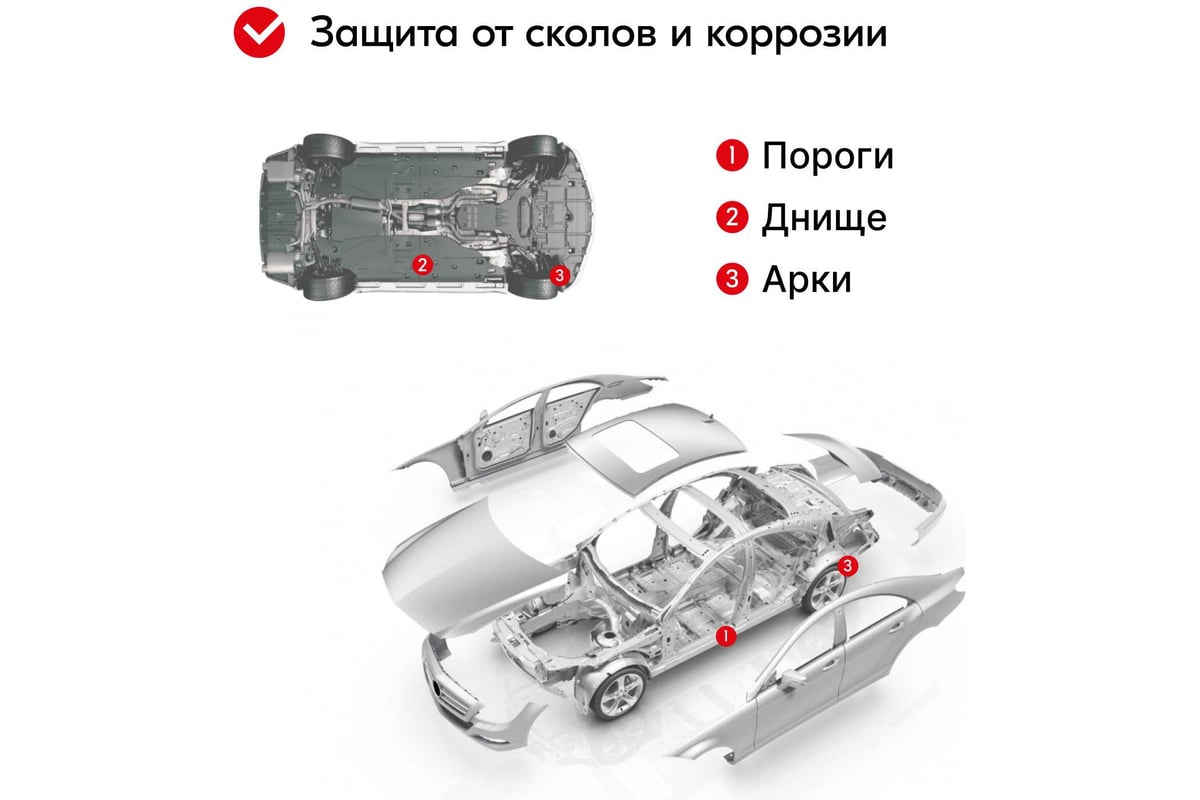 Защита от сколов и коррозии

2 3

1 Пороги
2 Днище
3 Арки

3
1