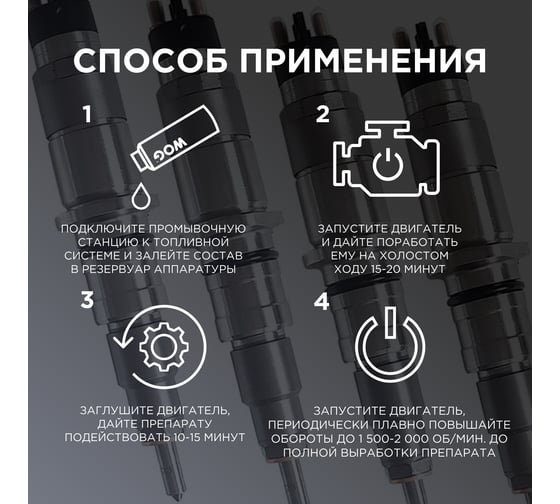 СПОСОБ ПРИМЕНЕНИЯ

1

WOG

ПОДКЛЮЧИТЕ ПРОМЫВОЧНУЮ СТАНЦИЮ К ТОПЛИВНОЙ СИСТЕМЕ И ЗАЛЕЙТЕ СОСТАВ В РЕЗЕРВУАР АППАРАТУРЫ

2

ЗАПУСТИТЕ ДВИГАТЕЛЬ И ДАЙТЕ ПОРАБОТАТЬ ЕМУ НА ХОЛОСТОМ ХОДУ 15-20 МИНУТ

3

ЗАГЛУШИТЕ ДВИГАТЕЛЬ, ДАЙТЕ ПРЕПАРАТУ ПОДЕЙСТВОВАТЬ 10-15 МИНУТ

4

ЗАПУСТИТЕ ДВИГАТЕЛЬ, ПЕРИОДИЧЕСКИ ПЛАВНО ПОВЫШАЙТЕ ОБОРОТЫ ДО 1 500-2 000 ОБ/МИН. ДО ПОЛНОЙ ВЫРАБОТКИ ПРЕПАРАТА