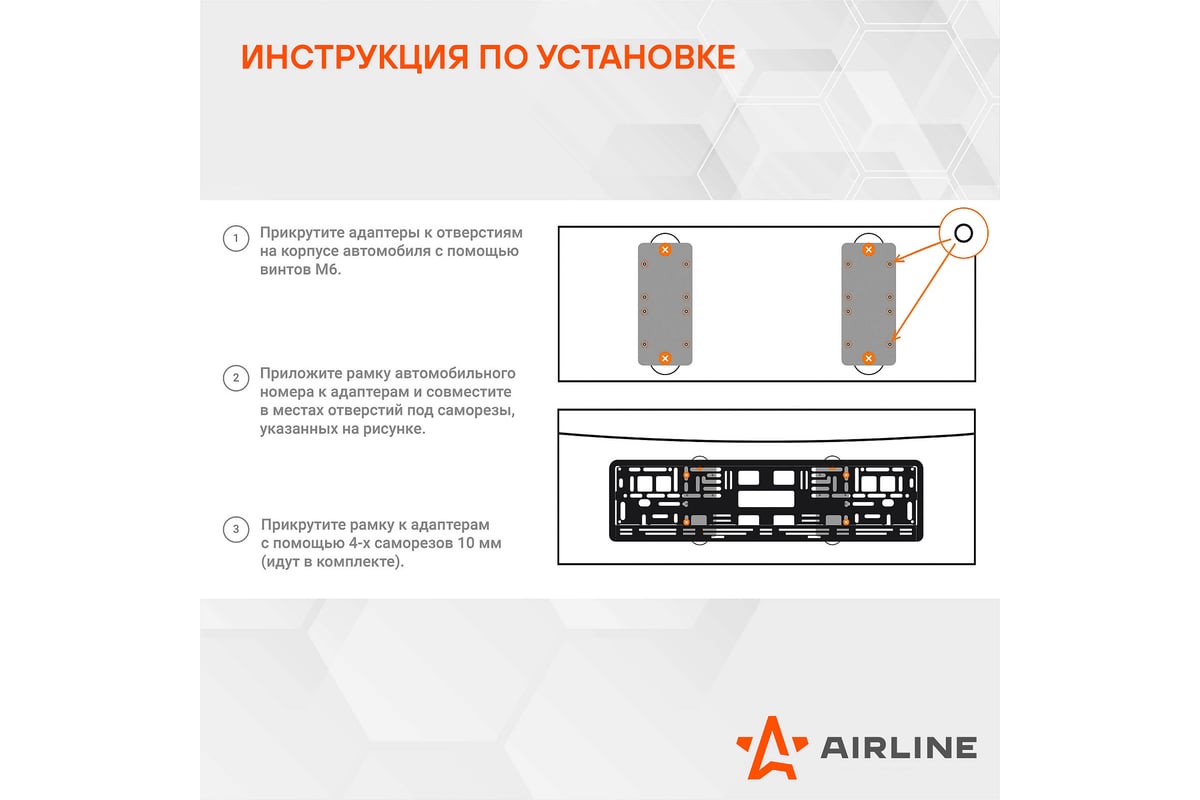 ИНСТРУКЦИЯ ПО УСТАНОВКЕ

1 Прикрутите адаптеры к отверстиям на корпусе автомобиля с помощью винтов М6.

2 Приложите рамку автомобильного номера к адаптерам и совместите в местах отверстий под саморезы, указанных на рисунке.

3 Прикрутите рамку к адаптерам с помощью 4-х саморезов 10 мм (идут в комплекте).

AIRLINE