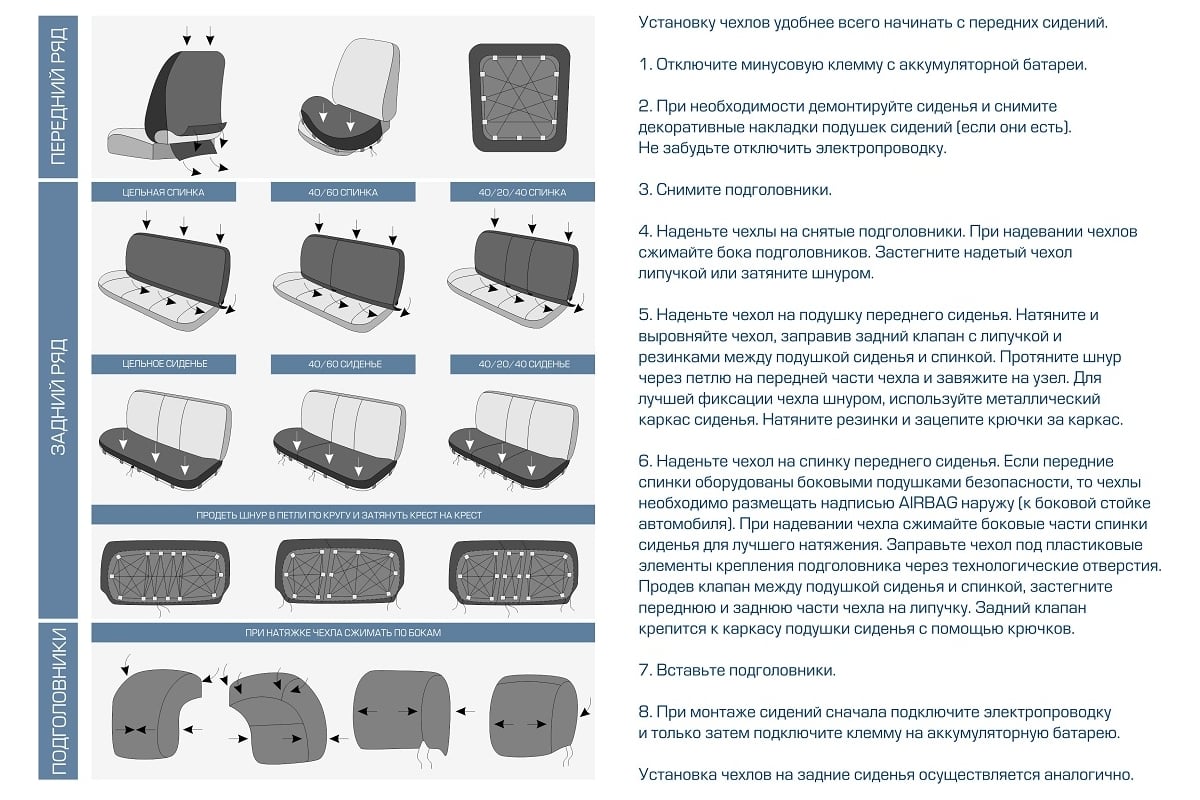 ПЕРЕДНИЙ РЯД

ЗАДНИЙ РЯД

ЦЕЛЬНАЯ СПИНКА

40/60 СПИНКА

40/20/40 СПИНКА

ЦЕЛЬНОЕ СИДЕНЬЕ

40/60 СИДЕНЬЕ

40/20/40 СИДЕНЬЕ

ПРОДЕТЬ ШНУР В ПЕТЛИ ПО КРУГУ И ЗАТЯНУТЬ КРЕСТ НА КРЕСТ

ПОДГОЛОВНИКИ

ПРИ НАТЯЖКЕ ЧЕХЛА СЖИМАТЬ ПО БОКАМ

Установку чехлов удобнее всего начинать с передних сидений.

1. Отключите минусовую клемму с аккумуляторной батареи.

2. При необходимости демонтируйте сиденья и снимите декоративные накладки подушек сидений (если они есть). Не забудьте отключить электропроводку.

3. Снимите подголовники.

4. Наденьте чехлы на снятые подголовники. При надевании чехлов сжимайте бока подголовников. Застегните надетый чехол липучкой или затяните шнуром.

5. Наденьте чехол на подушку переднего сиденья. Натяните и выровняйте чехол, заправив задний клапан с липучкой и резинками между подушкой сиденья и спинкой. Протяните шнур через петлю на передней части чехла и завяжите на узел. Для лучшей фиксации чехла шнуром, используйте металлический каркас сиденья. Натяните резинки и зацепите крючки за каркас.

6. Наденьте чехол на спинку переднего сиденья. Если передние спинки оборудованы боковыми подушками безопасности, то чехлы необходимо размещать надписью AIRBAG наружу (к боковой стойке автомобиля). При надевании чехла сжимайте боковые части спинки сиденья для лучшего натяжения. Заправьте чехол под пластиковые элементы крепления подголовника через технологические отверстия. Продев клапан между подушкой сиденья и спинкой, застегните переднюю и заднюю части чехла на липучку. Задний клапан крепится к каркасу подушки сиденья с помощью крючков.

7. Вставьте подголовники.

8. При монтаже сидений сначала подключите электропроводку и только затем подключите клемму на аккумуляторную батарею.

Установка чехлов на задние сиденья осуществляется аналогично.