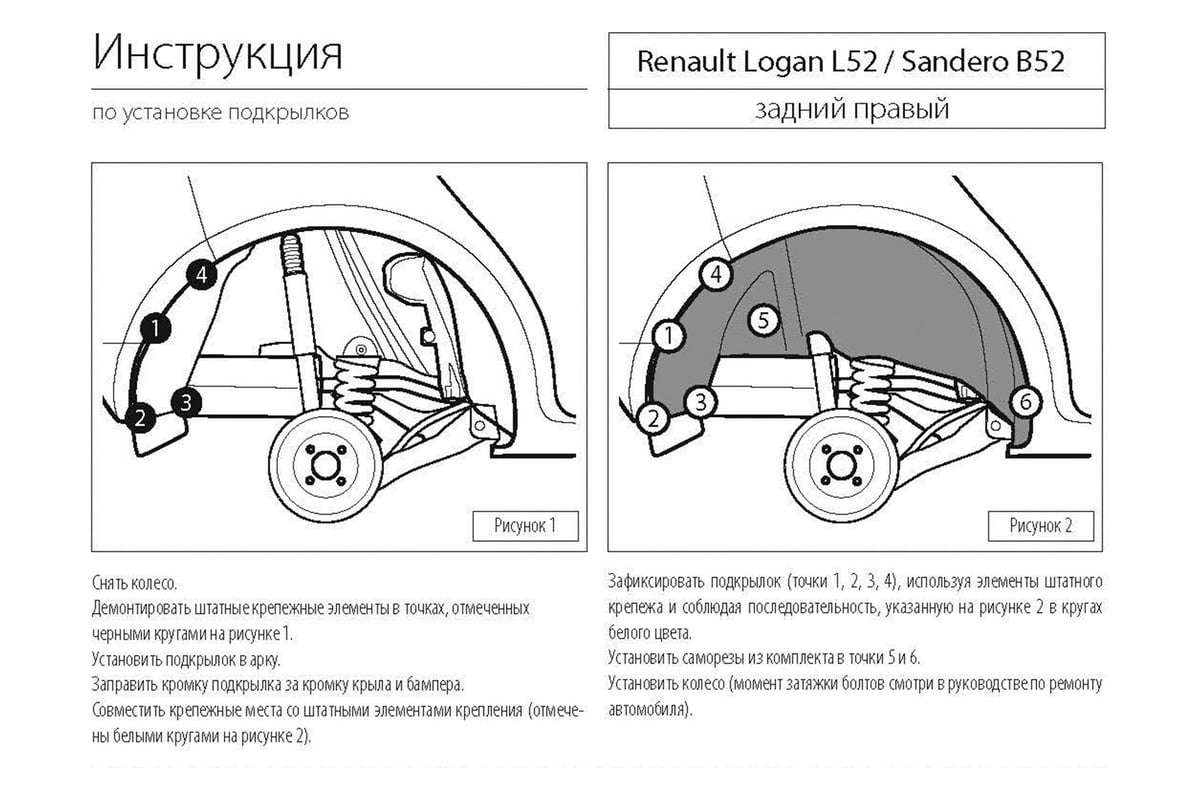 Инструкция

по установке подкрылков

Renault Logan L52 / Sandero B52

задний правый

4
1
2
3

Рисунок 1

4
5
1
2
3
6

Рисунок 2

Снять колесо.
Демонтировать штатные крепежные элементы в точках, отмеченных черными кругами на рисунке 1.
Установить подкрылок в арку.
Заправить кромку подкрылка за кромку крыла и бампера.
Совместить крепежные места со штатными элементами крепления (отмечены белыми кругами на рисунке 2).

Зафиксировать подкрылок (точки 1, 2, 3, 4), используя элементы штатного крепежа и соблюдая последовательность, указанную на рисунке 2 в кругах белого цвета.
Установить саморезы из комплекта в точки 5 и 6.
Установить колесо (момент затяжки болтов смотри в руководстве по ремонту автомобиля).